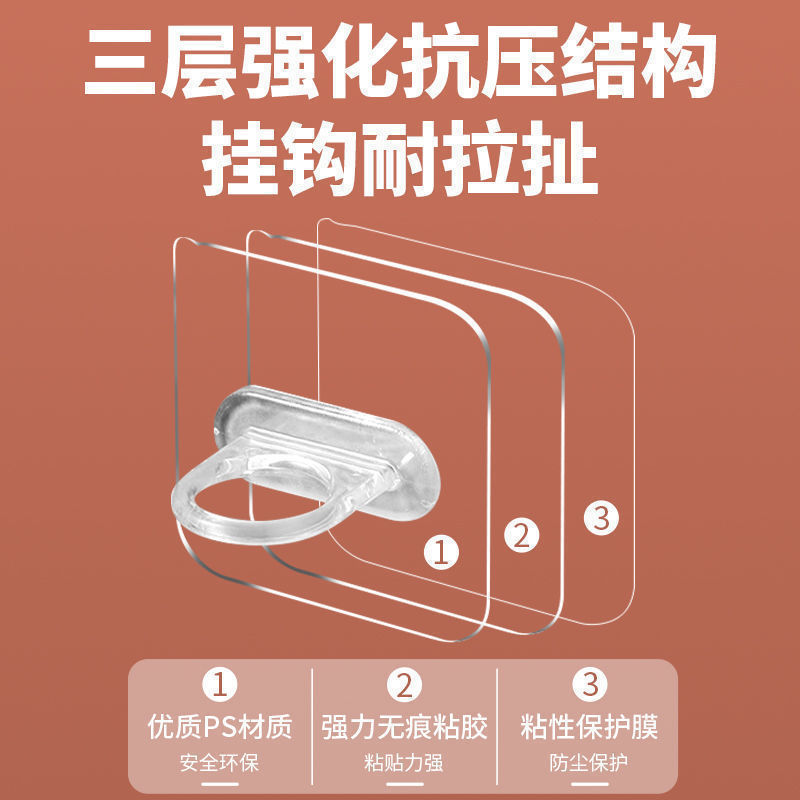 三层强化抗压结构
挂钩耐拉扯

1
2
3

1
优质PS材质
安全环保

2
强力无痕粘胶
粘贴力强

3
粘性保护膜
防尘保护