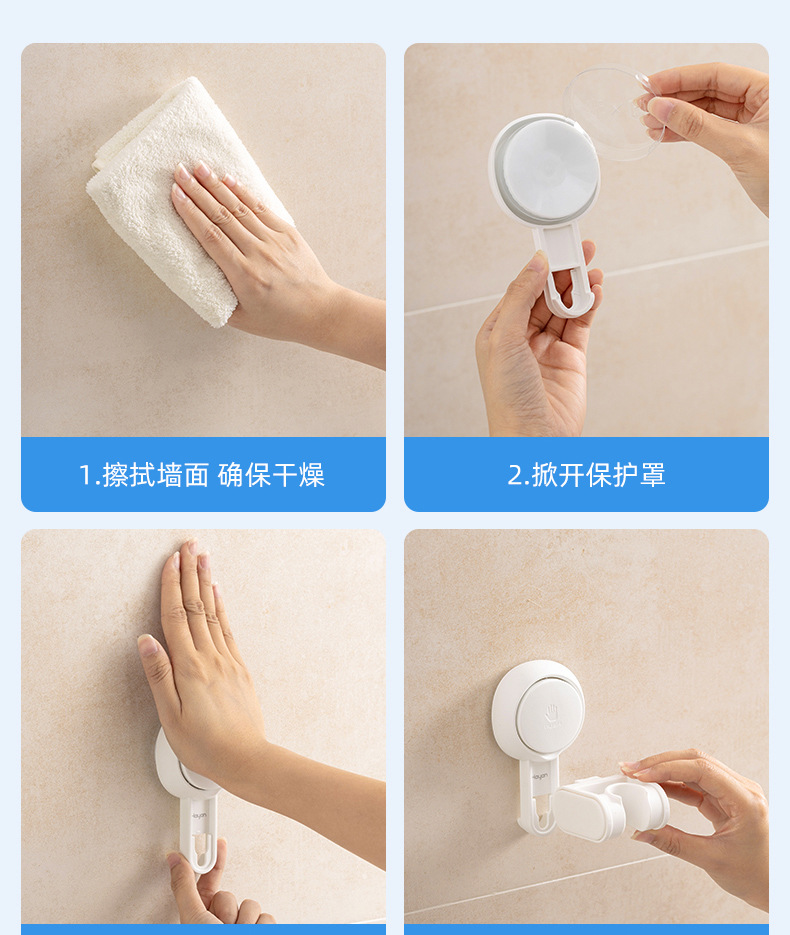 1.擦拭墙面 确保干燥

2.掀开保护罩