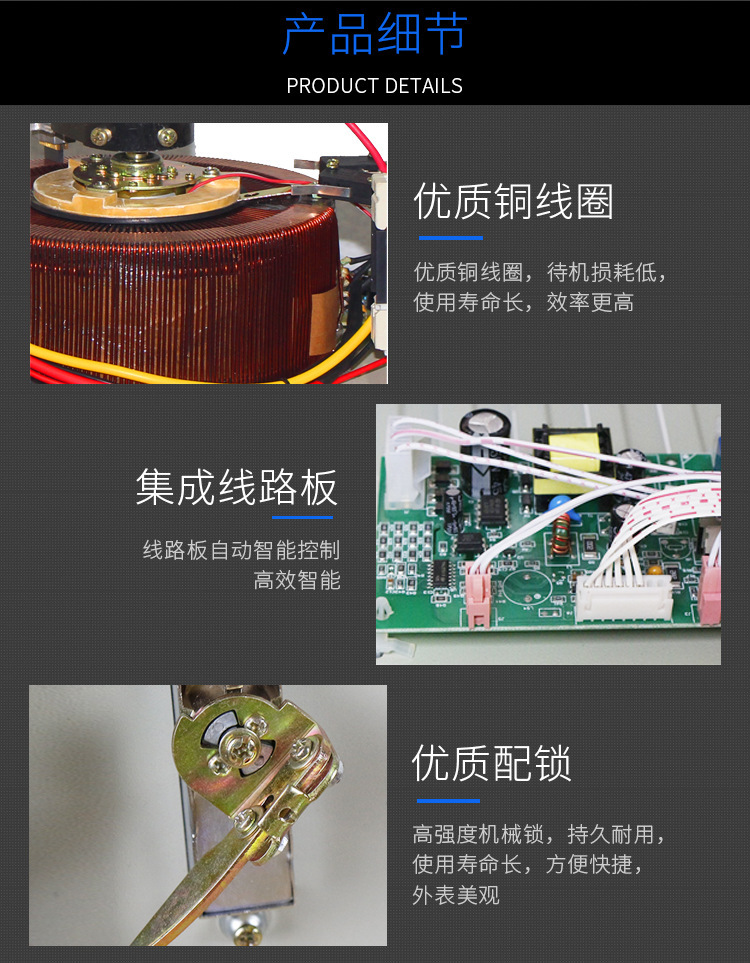 产品细节
PRODUCT DETAILS

优质铜线圈

优质铜线圈，待机损耗低，使用寿命长，效率更高

集成线路板

线路板自动智能控制
高效智能

优质配锁

高强度机械锁，持久耐用，使用寿命长，方便快捷，外表美观