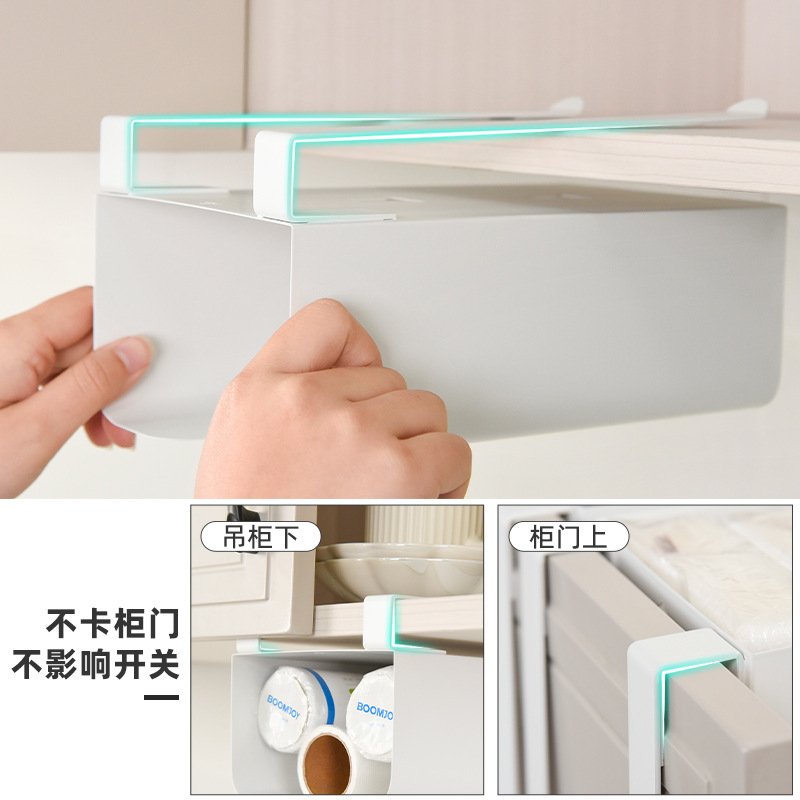 不卡柜门
不影响开关

吊柜下

BOOMJOY
BOOMJOY

柜门上