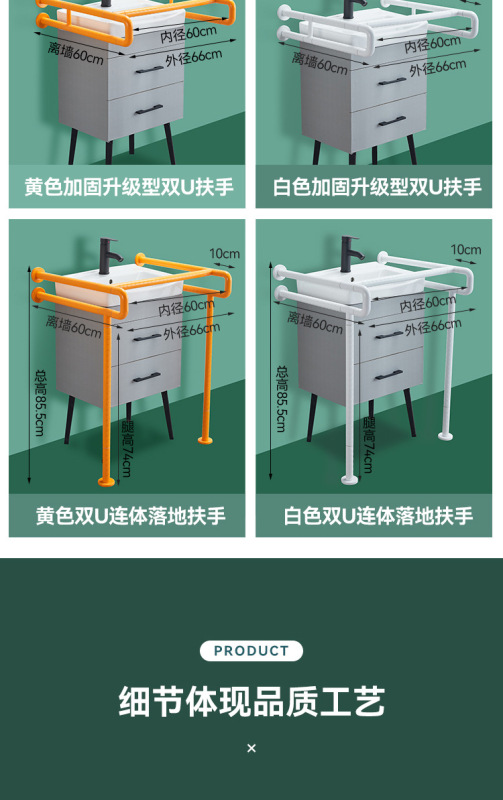 内径60cm
离墙60cm
外径66cm
黄色加固升级型双U扶手

内径60cm
离墙60cm
外径66cm
白色加固升级型双U扶手

10cm
内径60cm
离墙60cm
外径66cm
总高85.5cm
腿高74cm
黄色双U连体落地扶手

10cm
内径60cm
离墙60cm
外径66cm
总高85.5cm
腿高74cm
白色双U连体落地扶手

PRODUCT
细节体现品质工艺
×