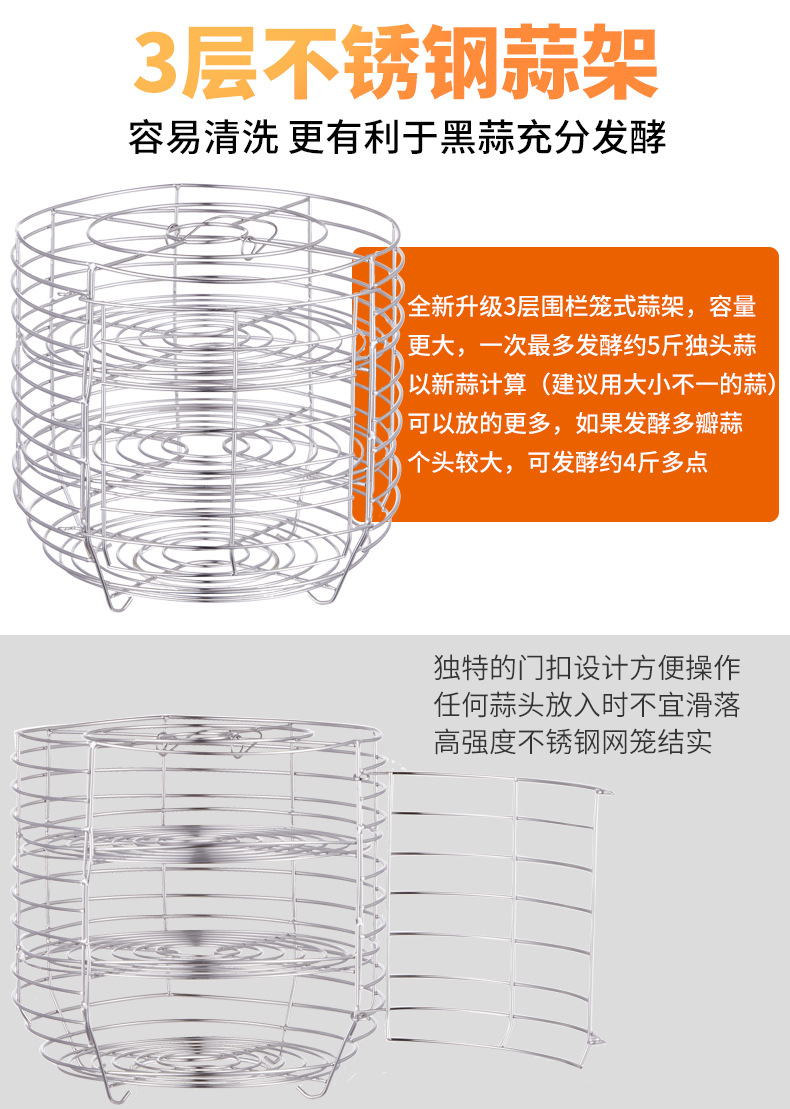 3层不锈钢蒜架

容易清洗 更有利于黑蒜充分发酵

全新升级3层围栏笼式蒜架，容量更大，一次最多发酵约5斤独头蒜以新蒜计算（建议用大小不一的蒜）可以放的更多，如果发酵多瓣蒜个头较大，可发酵约4斤多点

独特的门扣设计方便操作
任何蒜头放入时不宜滑落
高强度不锈钢网笼结实