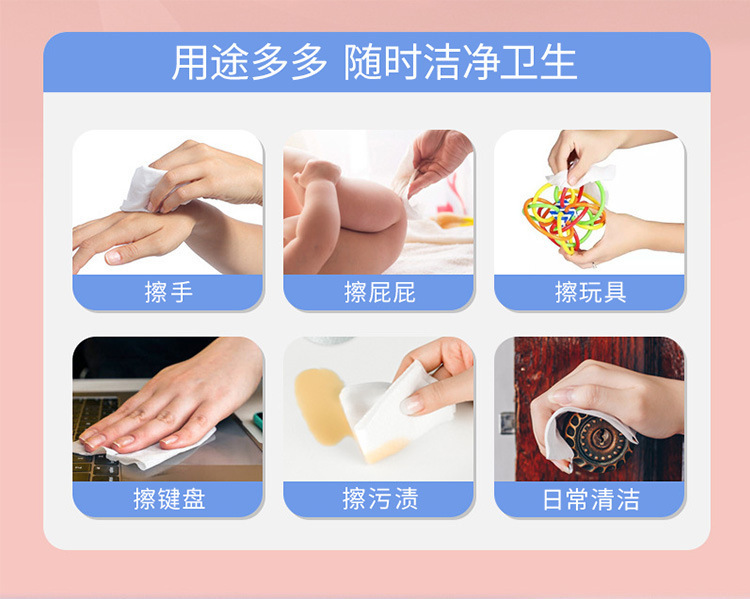 用途多多 随时洁净卫生

擦手

擦屁屁

擦玩具

擦键盘

擦污渍

日常清洁