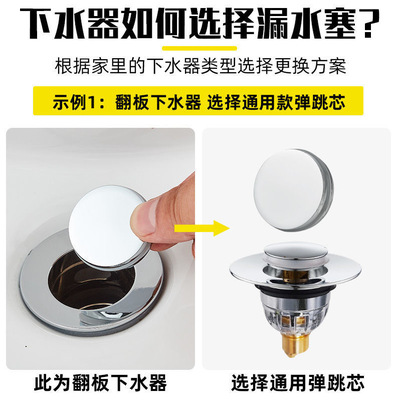 下水器如何选择漏水塞？

根据家里的下水器类型选择更换方案

示例1：翻板下水器 选择通用款弹跳芯

此为翻板下水器

选择通用弹跳芯