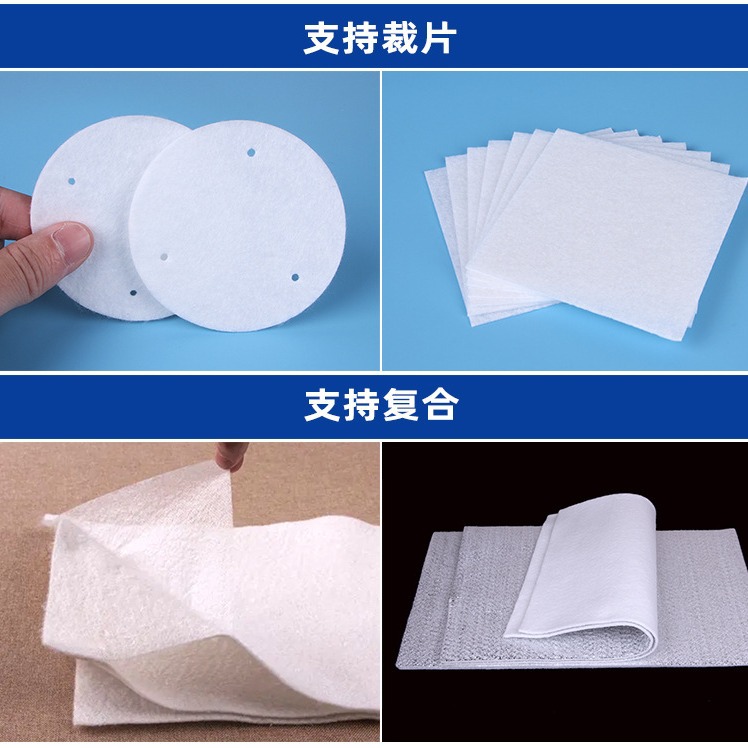 支持裁片

支持复合