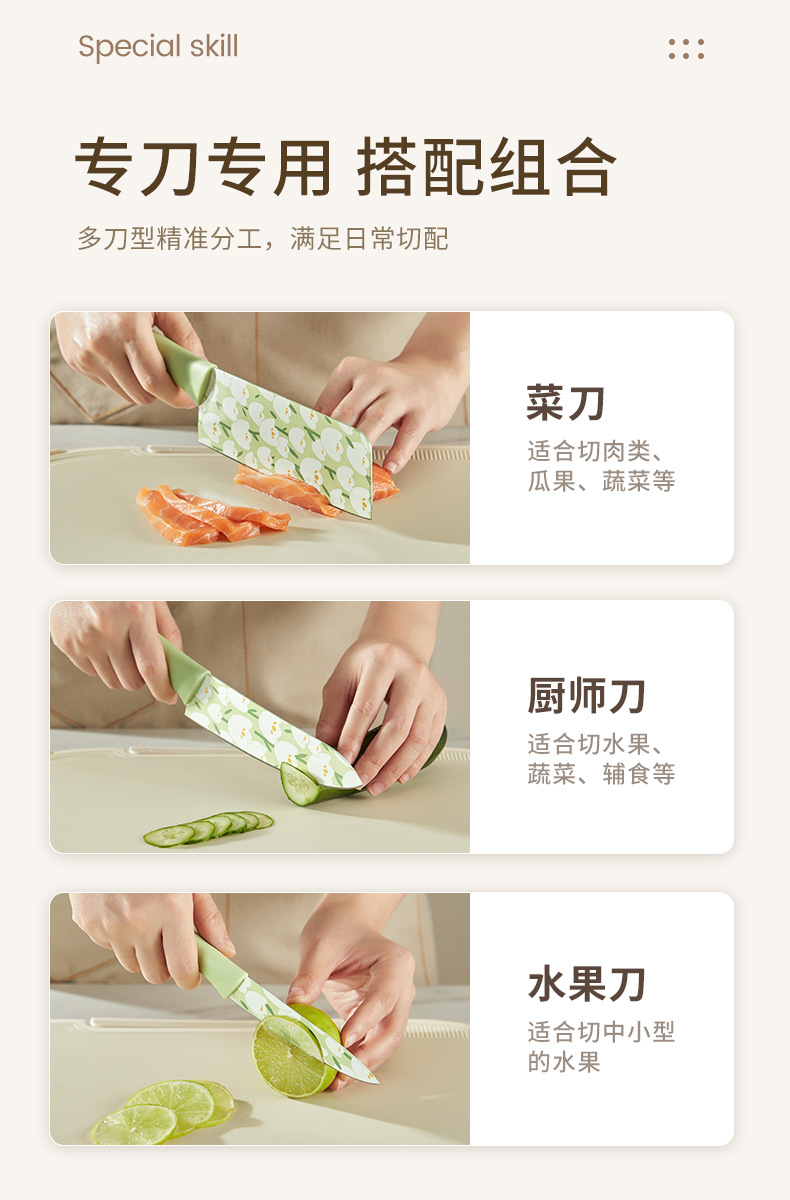 Special skill

专刀专用 搭配组合

多刀型精准分工，满足日常切配

菜刀

适合切肉类、瓜果、蔬菜等

厨师刀

适合切水果、蔬菜、辅食等

水果刀

适合切中小型的水果