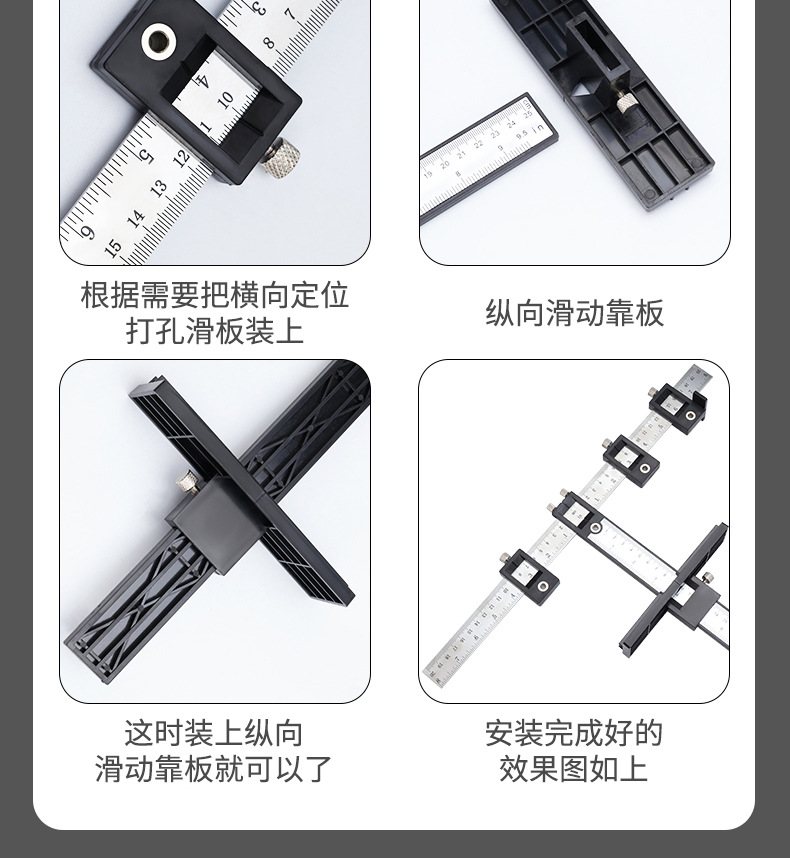 根据需要把横向定位打孔滑板装上

纵向滑动靠板

这时装上纵向滑动靠板就可以了

安装完成好的效果图如上