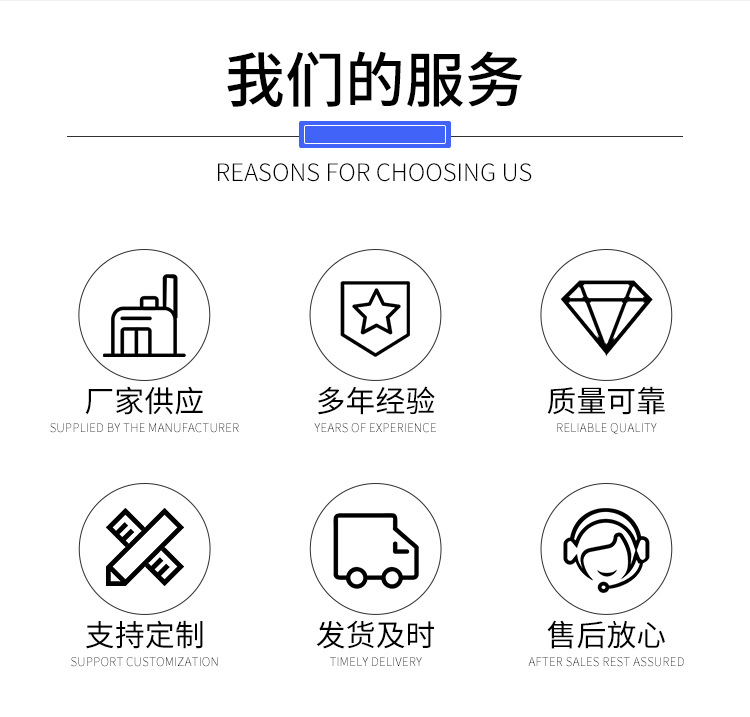 我们的服务

REASONS FOR CHOOSING US

厂家供应
SUPPLIED BY THE MANUFACTURER

多年经验
YEARS OF EXPERIENCE

质量可靠
RELIABLE QUALITY

支持定制
SUPPORT CUSTOMIZATION

发货及时
TIMELY DELIVERY

售后放心
AFTER SALES REST ASSURED