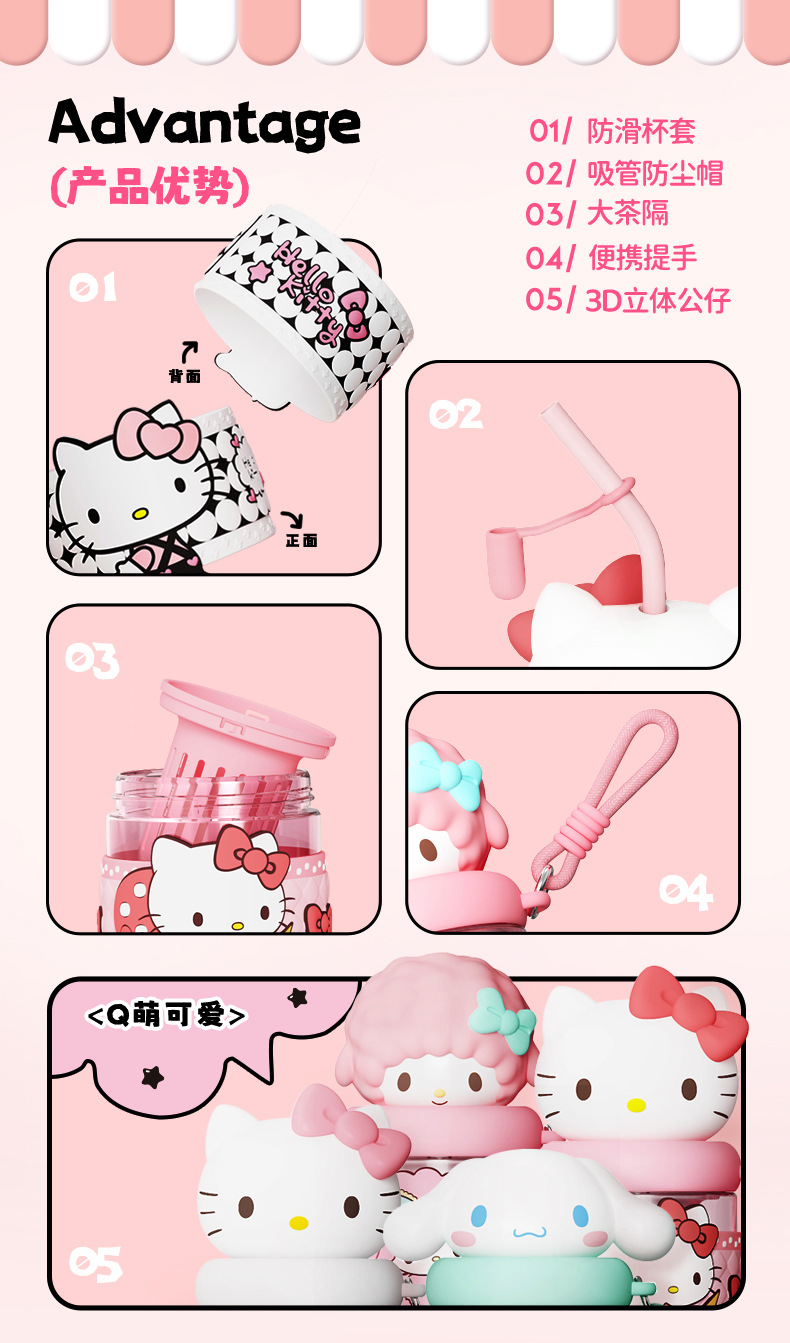 Advantage
(产品优势)

01/ 防滑杯套
02/ 吸管防尘帽
03/ 大茶隔
04/ 便携提手
05/ 3D立体公仔

01
Hello Kitty
背面
正面

02

03

04

<Q萌可爱>
05