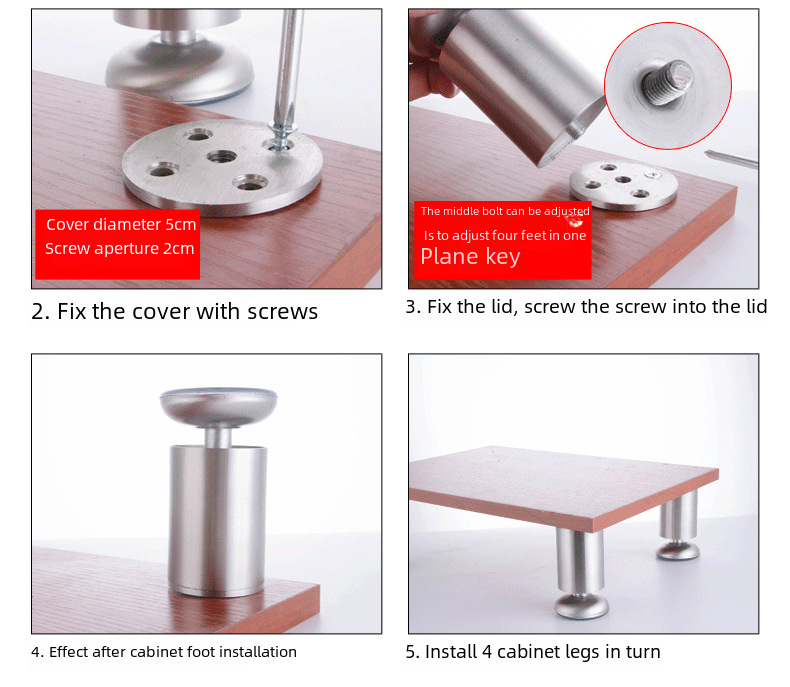 Cover diameter 5cm
Screw aperture 2cm

2. Fix the cover with screws

The middle bolt can be adjusted
Is to adjust four feet in one
Plane key

3. Fix the lid, screw the screw into the lid

4. Effect after cabinet foot installation

5. Install 4 cabinet legs in turn