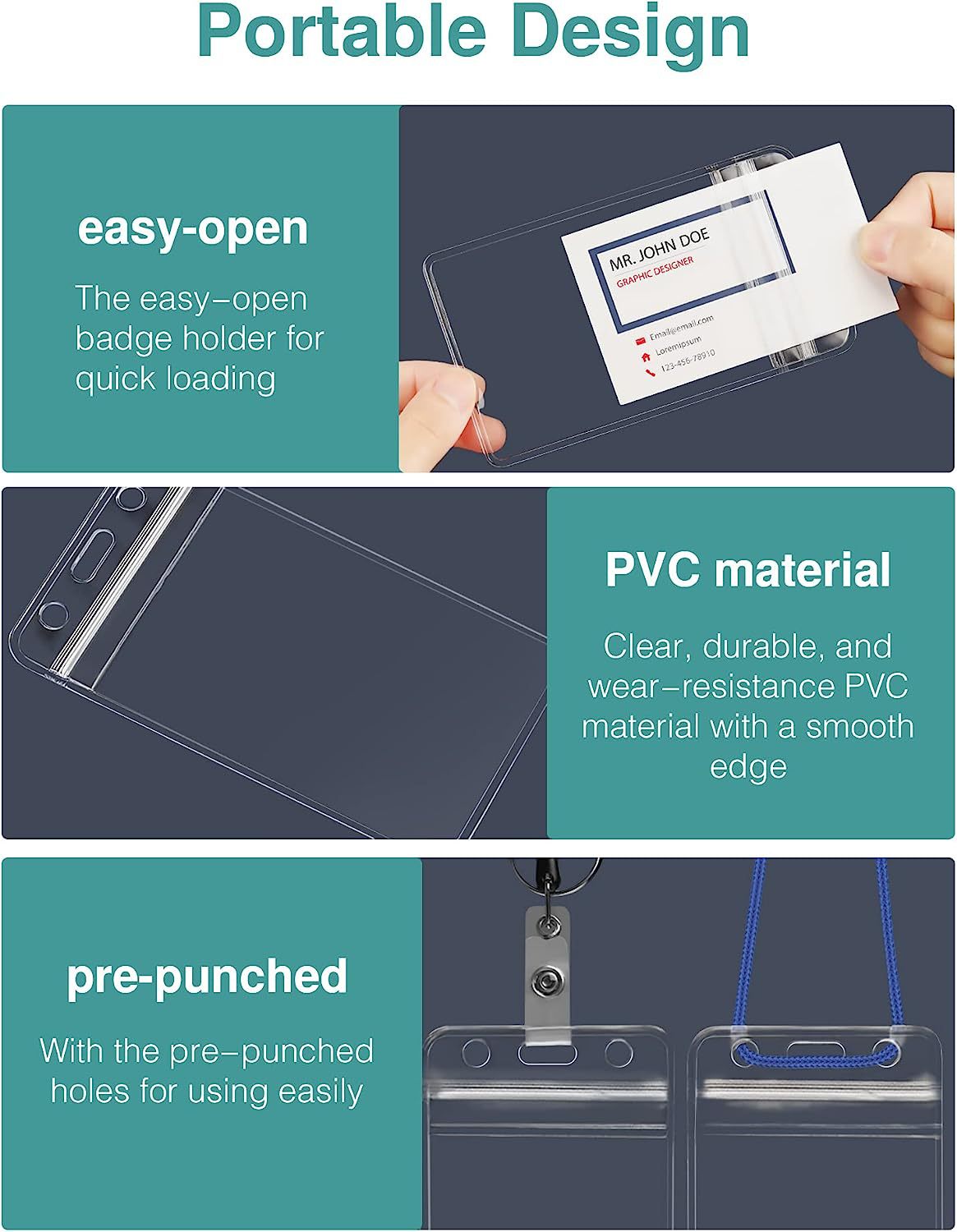 Portable Design

easy-open

The easy–open badge holder for quick loading

MR. JOHN DOE
GRAPHIC DESIGNER

Email@email.com
Loremipsum
123-456-78910

PVC material

Clear, durable, and wear–resistance PVC material with a smooth edge

pre-punched

With the pre–punched holes for using easily