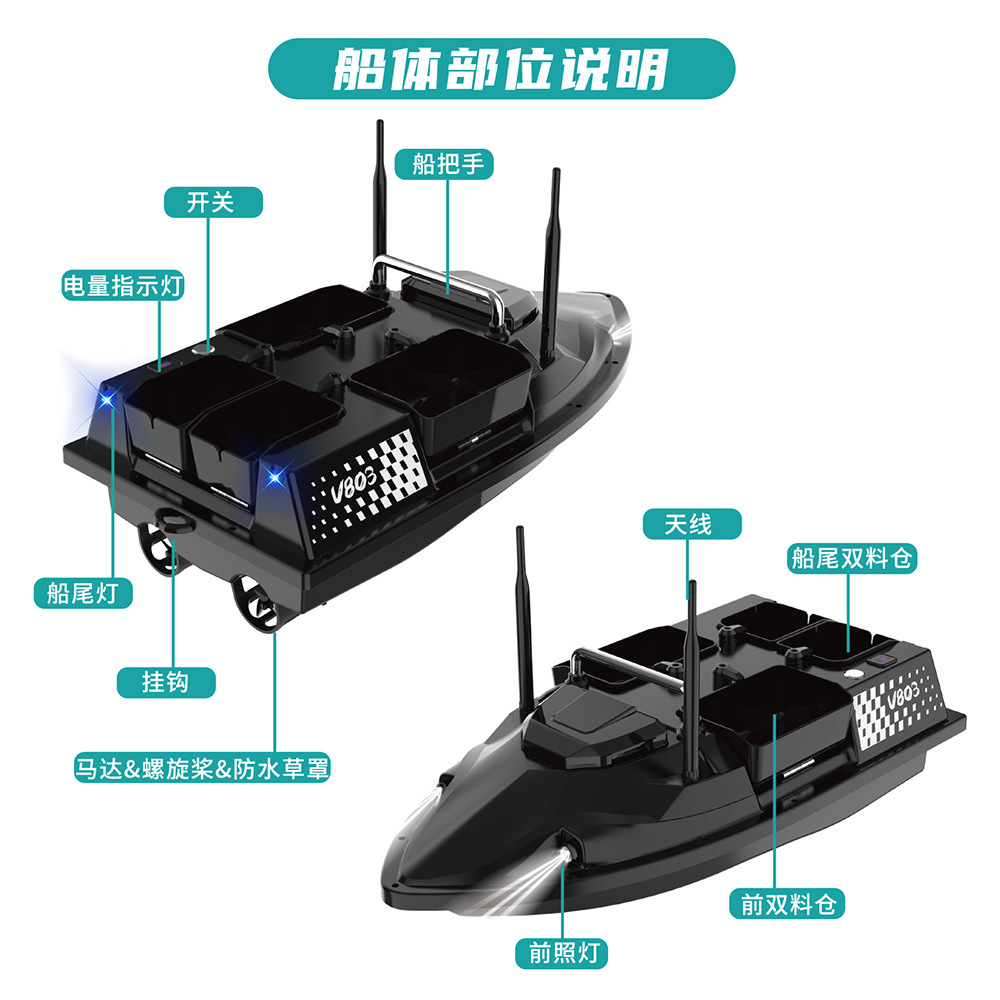 船体部位说明

船把手

开关

电量指示灯

V803

船尾灯

挂钩

马达&螺旋桨&防水草罩

天线

船尾双料仓

V803

前双料仓

前照灯