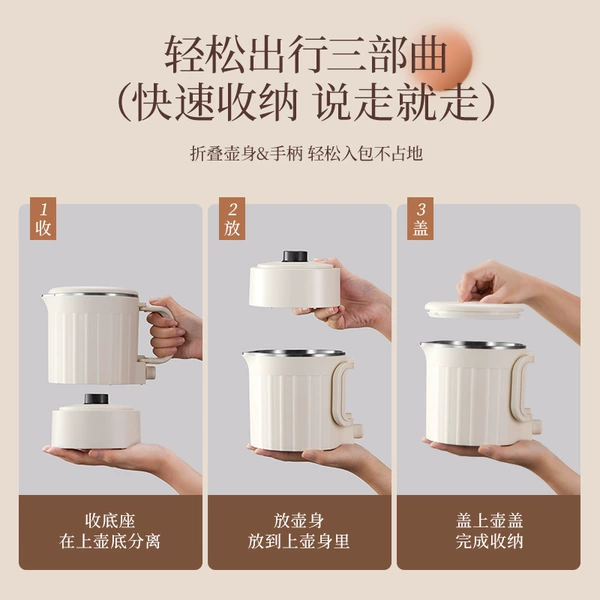 轻松出行三部曲
(快速收纳 说走就走)

折叠壶身&手柄 轻松入包不占地

1
收

收底座
在上壶底分离

2
放

放壶身
放到上壶身里

3
盖

盖上壶盖
完成收纳