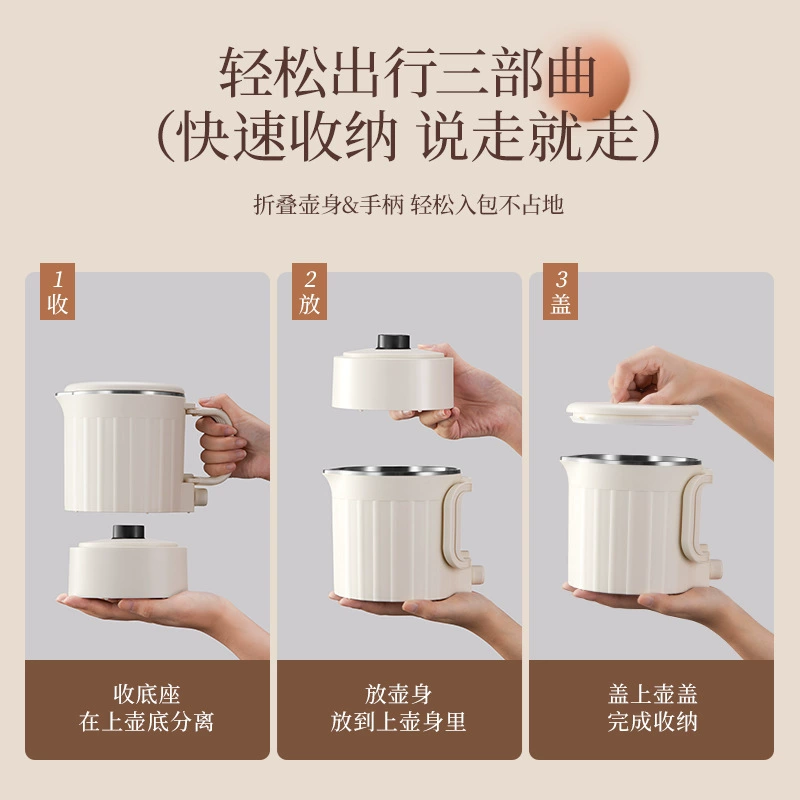 轻松出行三部曲
(快速收纳 说走就走)

折叠壶身&手柄 轻松入包不占地

1
收

收底座
在上壶底分离

2
放

放壶身
放到上壶身里

3
盖

盖上壶盖
完成收纳