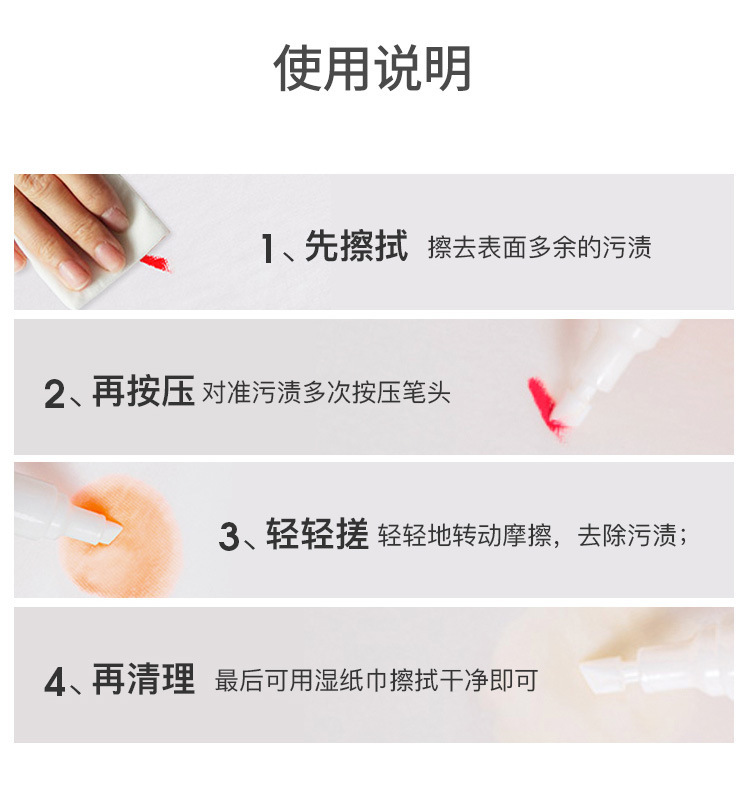 使用说明

1、先擦拭 擦去表面多余的污渍

2、再按压 对准污渍多次按压笔头

3、轻轻搓 轻轻地转动摩擦，去除污渍；

4、再清理 最后可用湿纸巾擦拭干净即可