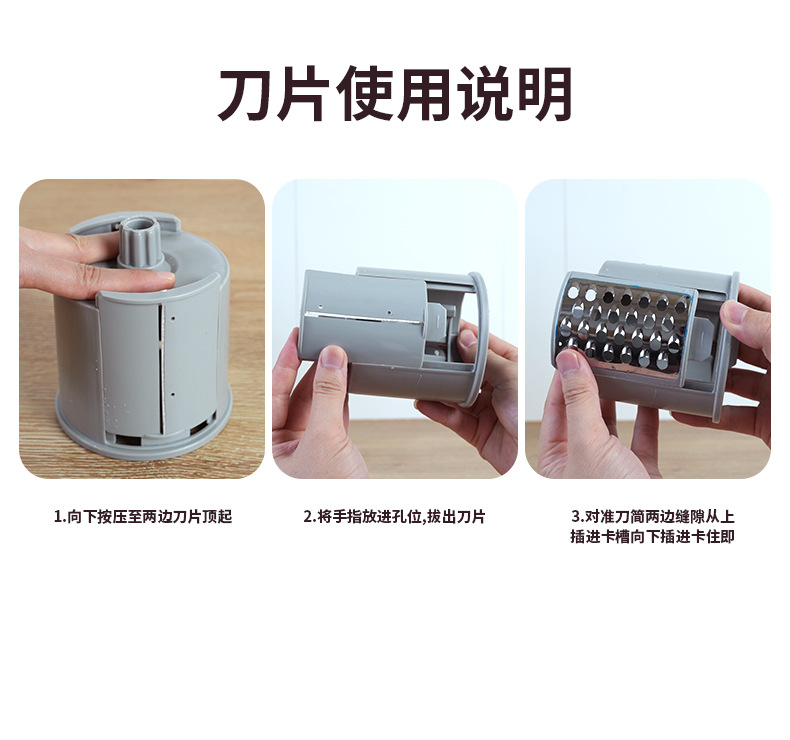 刀片使用说明

1.向下按压至两边刀片顶起

2.将手指放进孔位,拔出刀片

3.对准刀筒两边缝隙从上插进卡槽向下插进卡住即