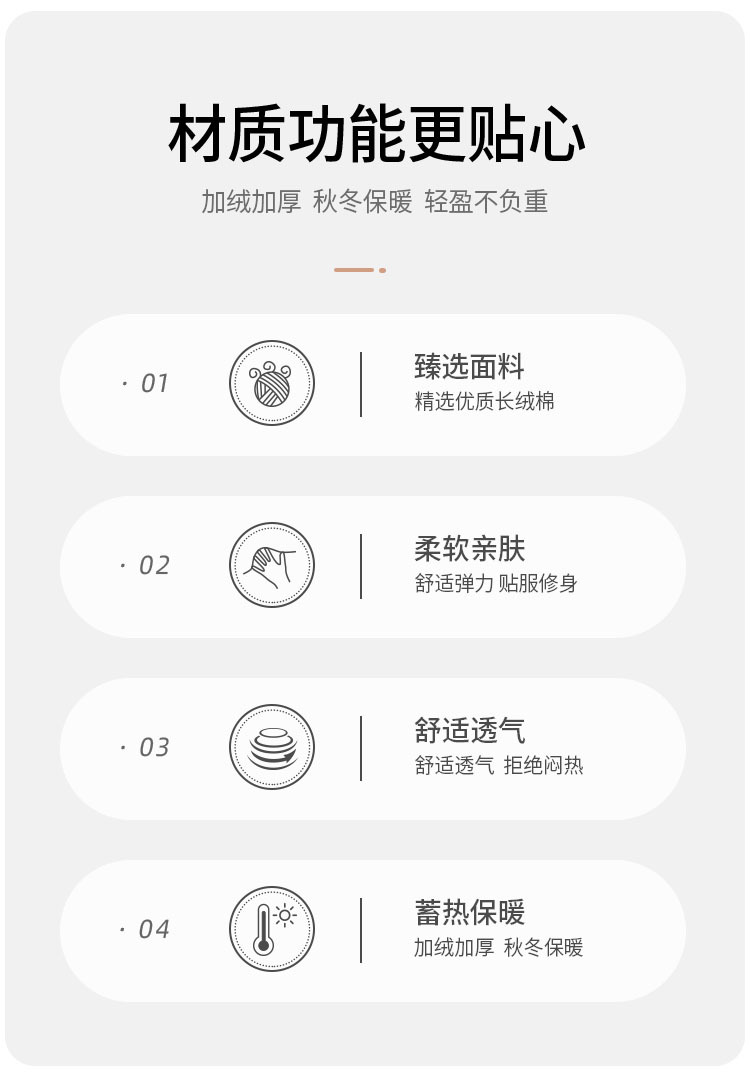 材质功能更贴心

加绒加厚 秋冬保暖 轻盈不负重

· 01

臻选面料

精选优质长绒棉

· 02

柔软亲肤

舒适弹力 贴服修身

· 03

舒适透气

舒适透气 拒绝闷热

· 04

蓄热保暖

加绒加厚 秋冬保暖