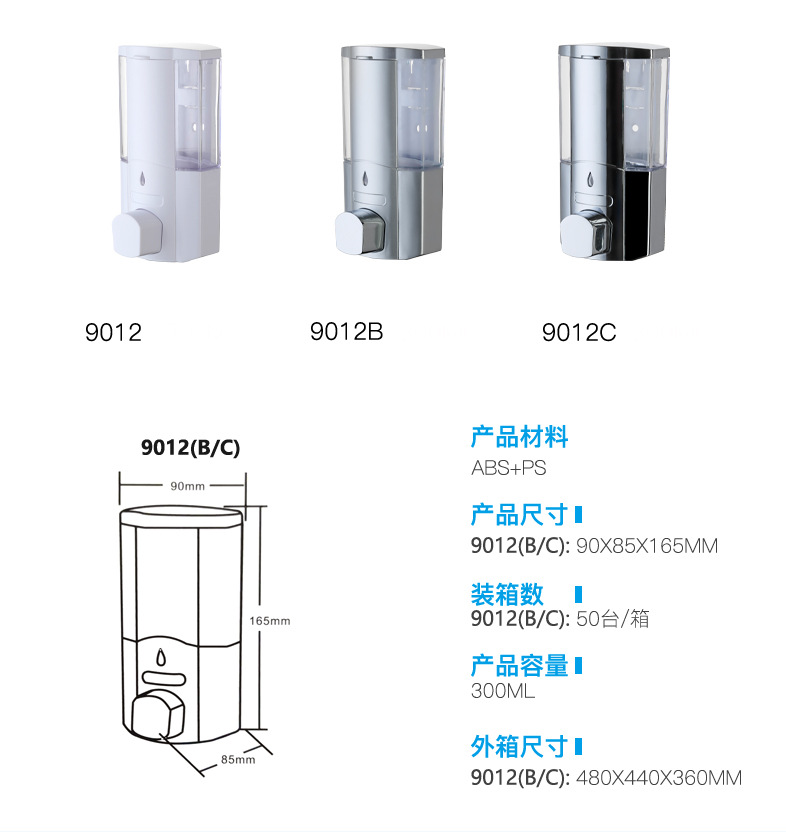 9012

9012B

9012C

9012(B/C)

90mm

165mm

85mm

产品材料
ABS+PS

产品尺寸
9012(B/C): 90X85X165MM

装箱数
9012(B/C): 50台/箱

产品容量
300ML

外箱尺寸
9012(B/C): 480X440X360MM