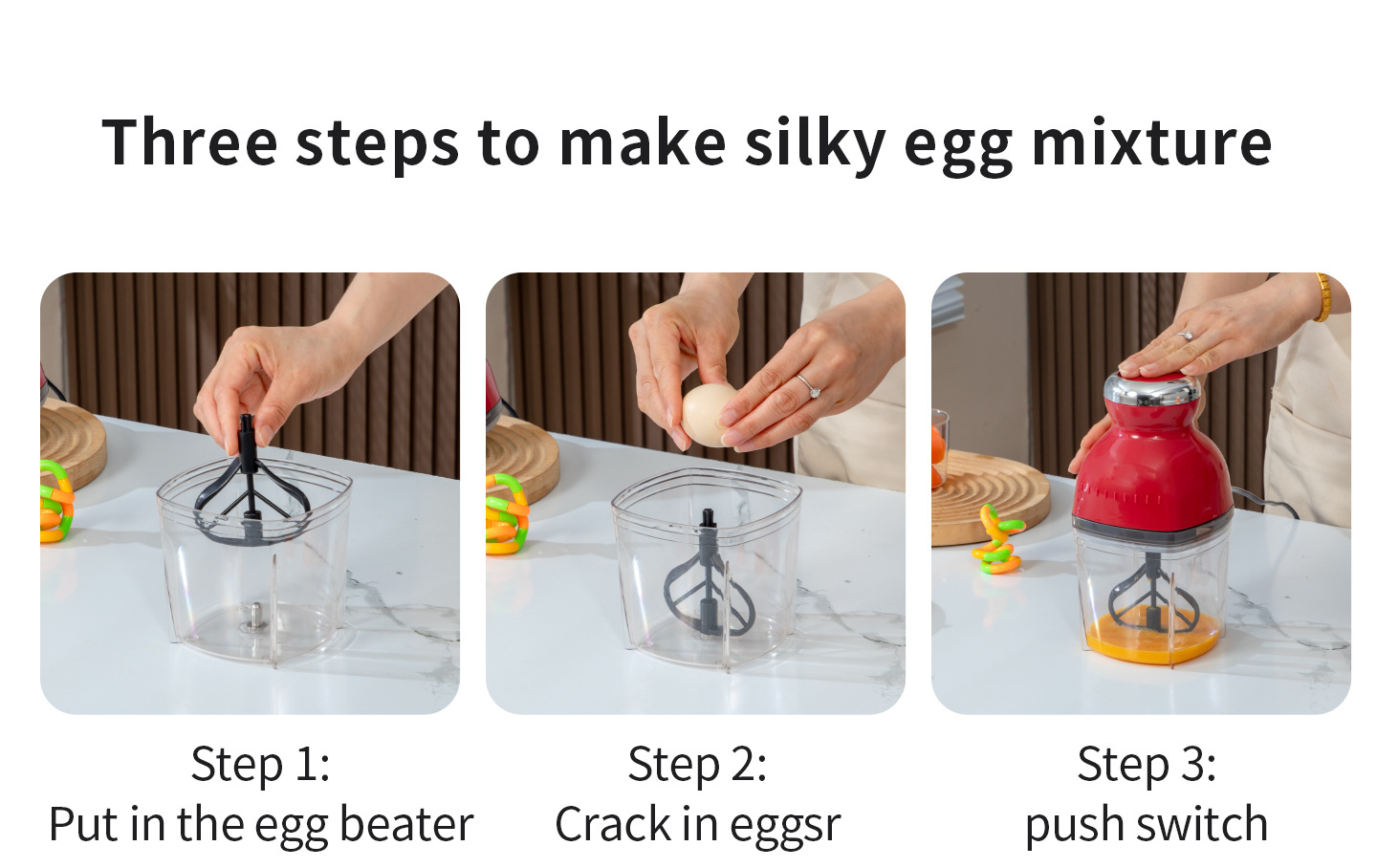 Three steps to make silky egg mixture

Step 1:
Put in the egg beater

Step 2:
Crack in eggsr

Step 3:
push switch