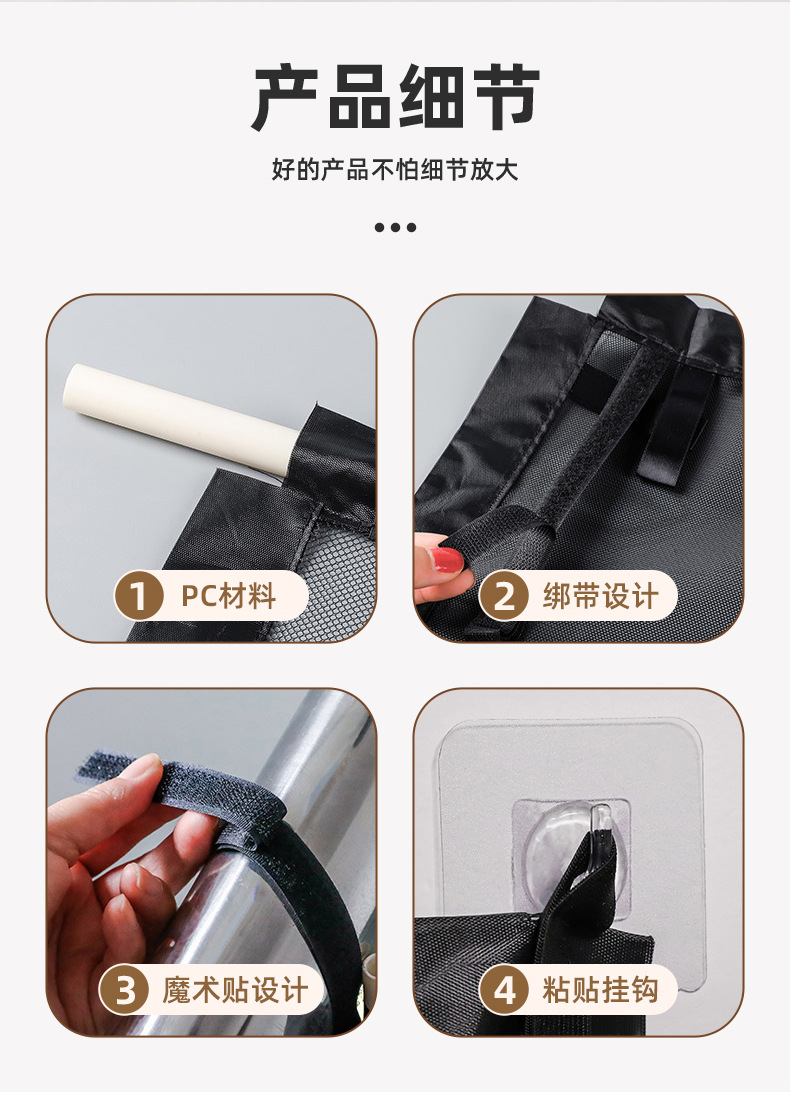 产品细节

好的产品不怕细节放大

1 PC材料

2 绑带设计

3 魔术贴设计

4 粘贴挂钩