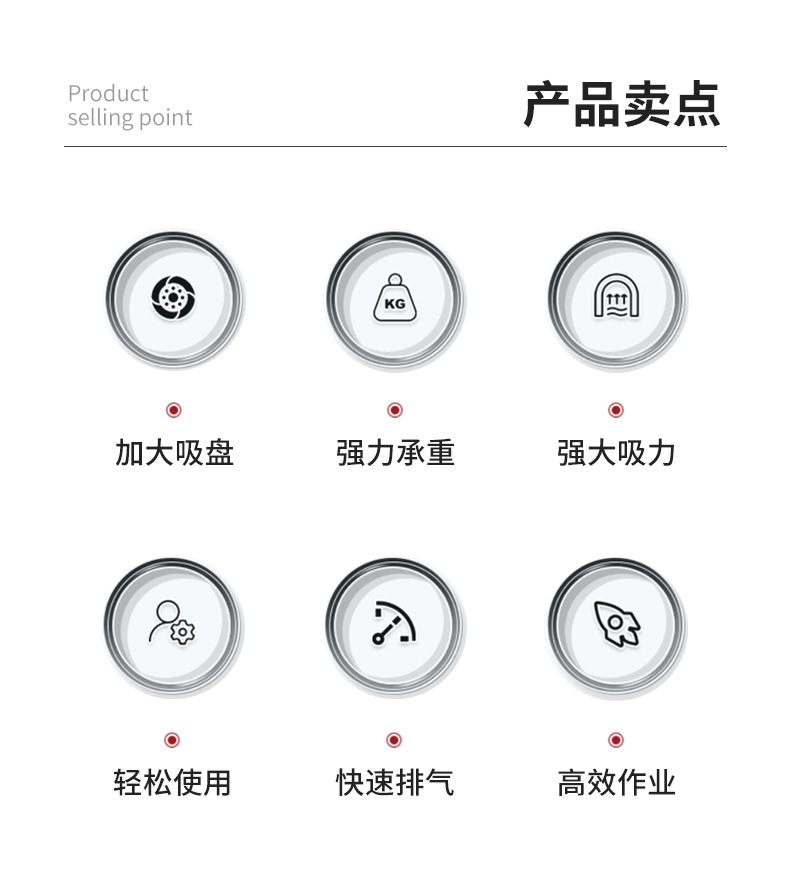 Product
selling point

产品卖点

KG

加大吸盘

强力承重

强大吸力

轻松使用

快速排气

高效作业