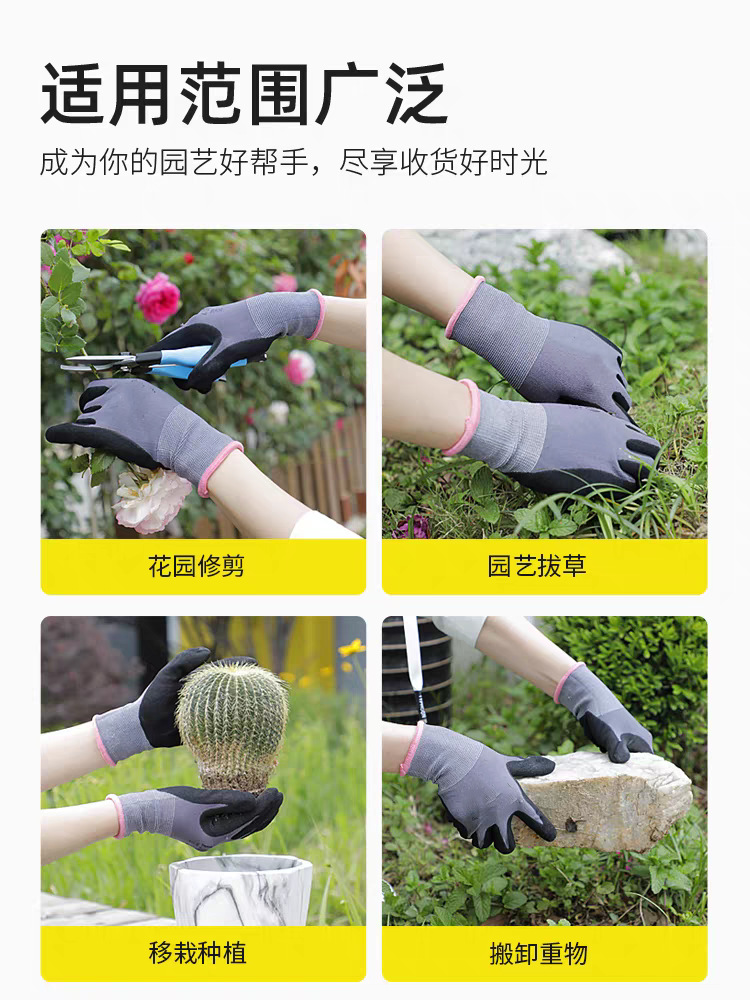 适用范围广泛

成为你的园艺好帮手，尽享收货好时光

花园修剪

园艺拔草

移栽种植

搬卸重物