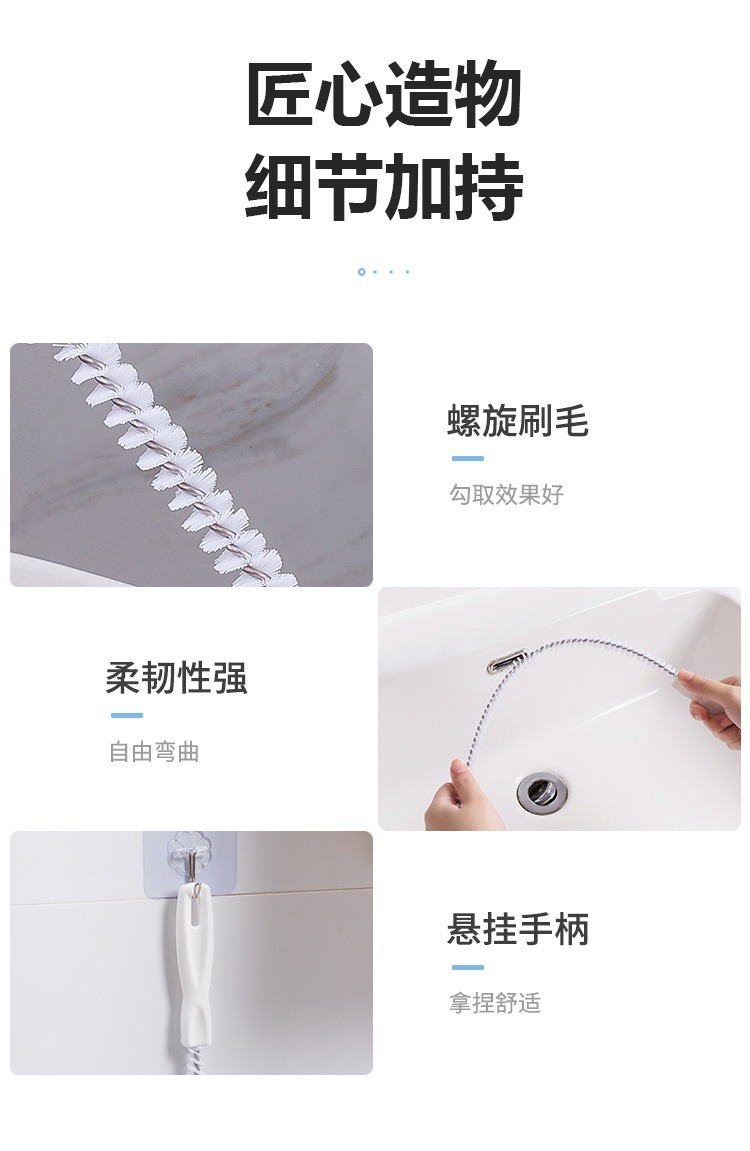 匠心造物
细节加持

螺旋刷毛

勾取效果好

柔韧性强

自由弯曲

悬挂手柄

拿捏舒适