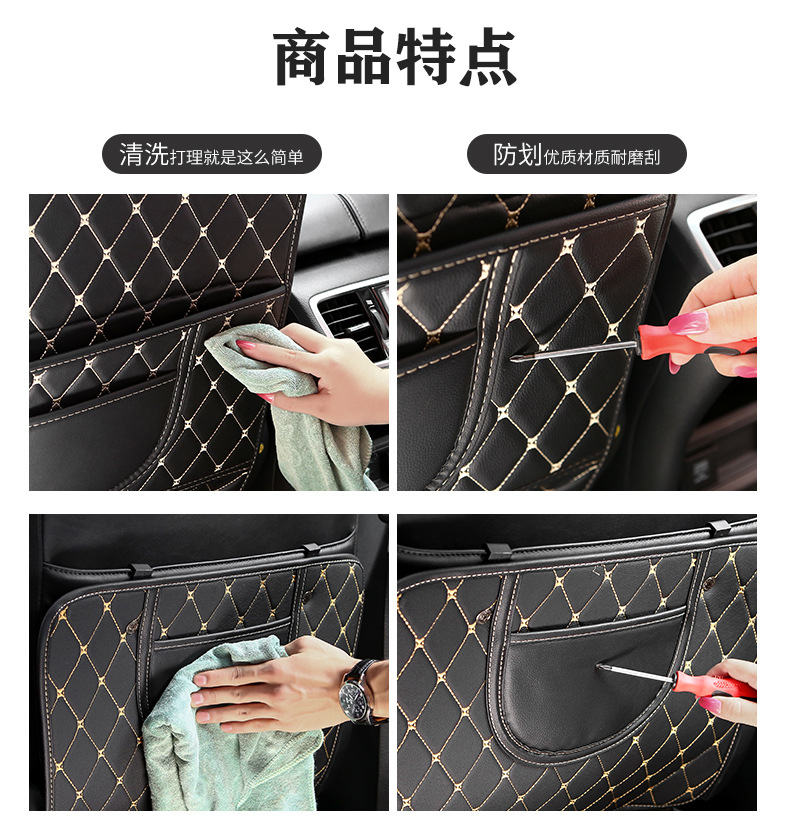 商品特点

清洗打理就是这么简单

防划优质材质耐磨刮