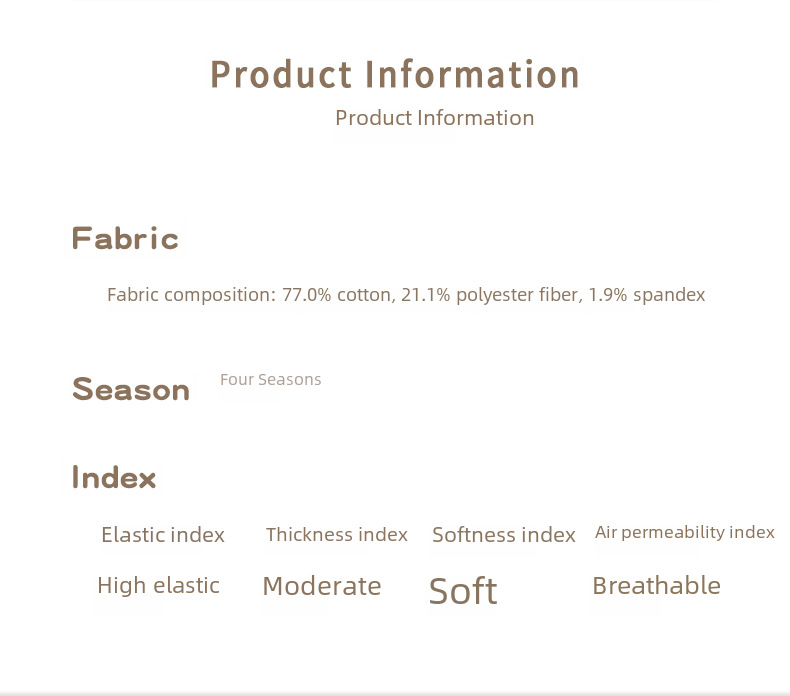 Product Information

Product Information

Fabric

Fabric composition: 77.0% cotton, 21.1% polyester fiber, 1.9% spandex

Season Four Seasons

Index

| Elastic index | Thickness index | Softness index | Air permeability index |
|---|---|---|---|
| High elastic | Moderate | Soft | Breathable |