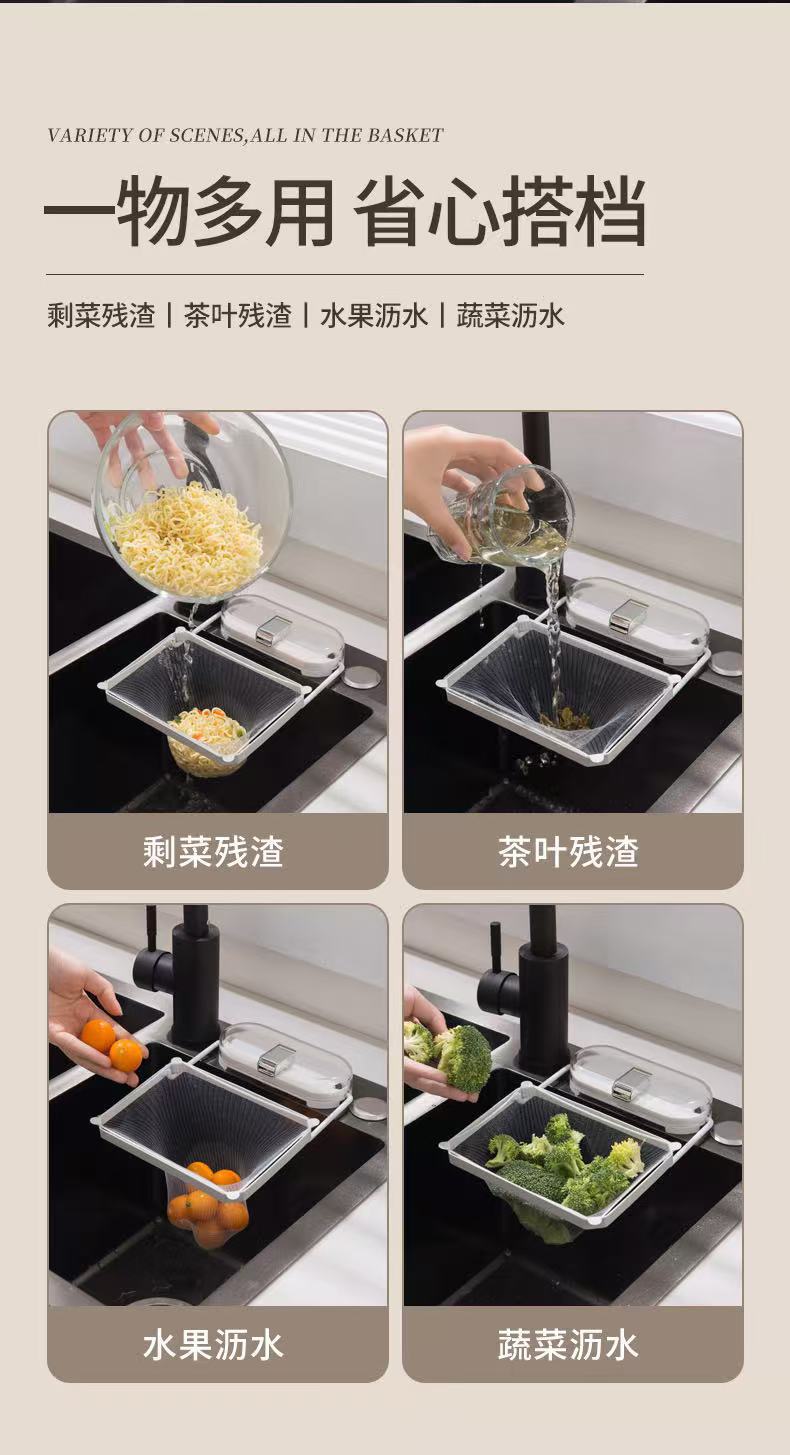 VARIETY OF SCENES,ALL IN THE BASKET

一物多用 省心搭档

剩菜残渣 | 茶叶残渣 | 水果沥水 | 蔬菜沥水

剩菜残渣

茶叶残渣

水果沥水

蔬菜沥水