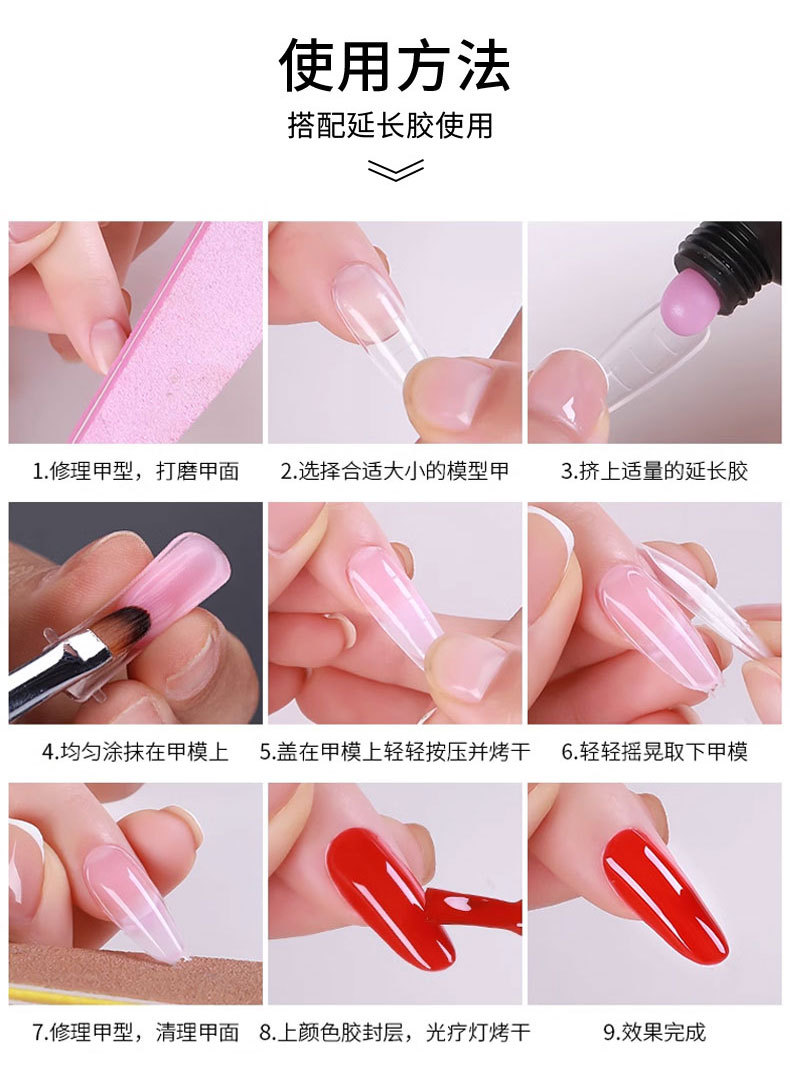 使用方法

搭配延长胶使用

1.修理甲型，打磨甲面

2.选择合适大小的模型甲

3.挤上适量的延长胶

4.均匀涂抹在甲模上

5.盖在甲模上轻轻按压并烤干

6.轻轻摇晃取下甲模

7.修理甲型，清理甲面

8.上颜色胶封层，光疗灯烤干

9.效果完成