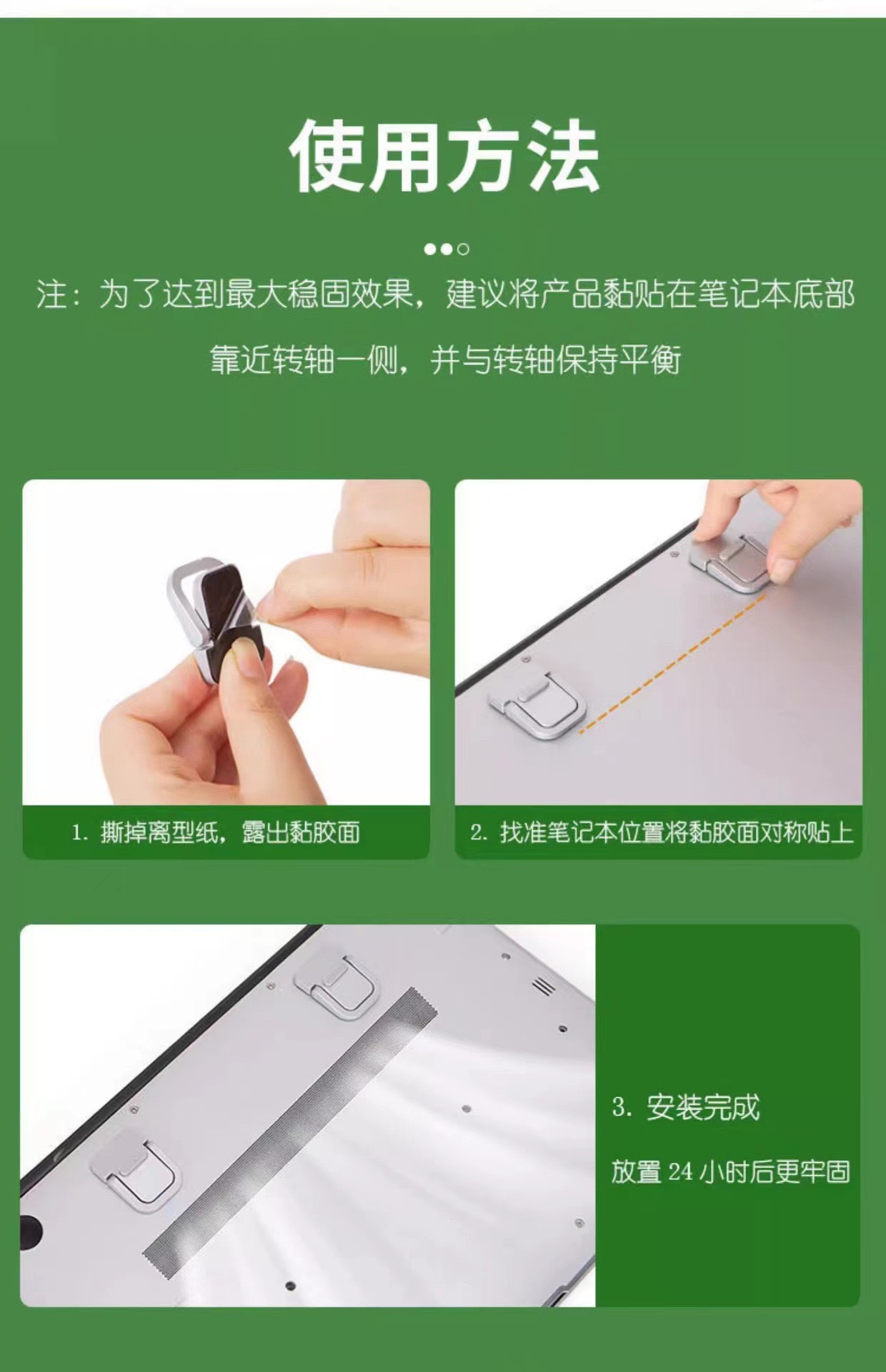 使用方法

注：为了达到最大稳固效果，建议将产品黏贴在笔记本底部靠近转轴一侧，并与转轴保持平衡

1. 撕掉离型纸，露出黏胶面

2. 找准笔记本位置将黏胶面对称贴上

3. 安装完成

放置 24 小时后更牢固