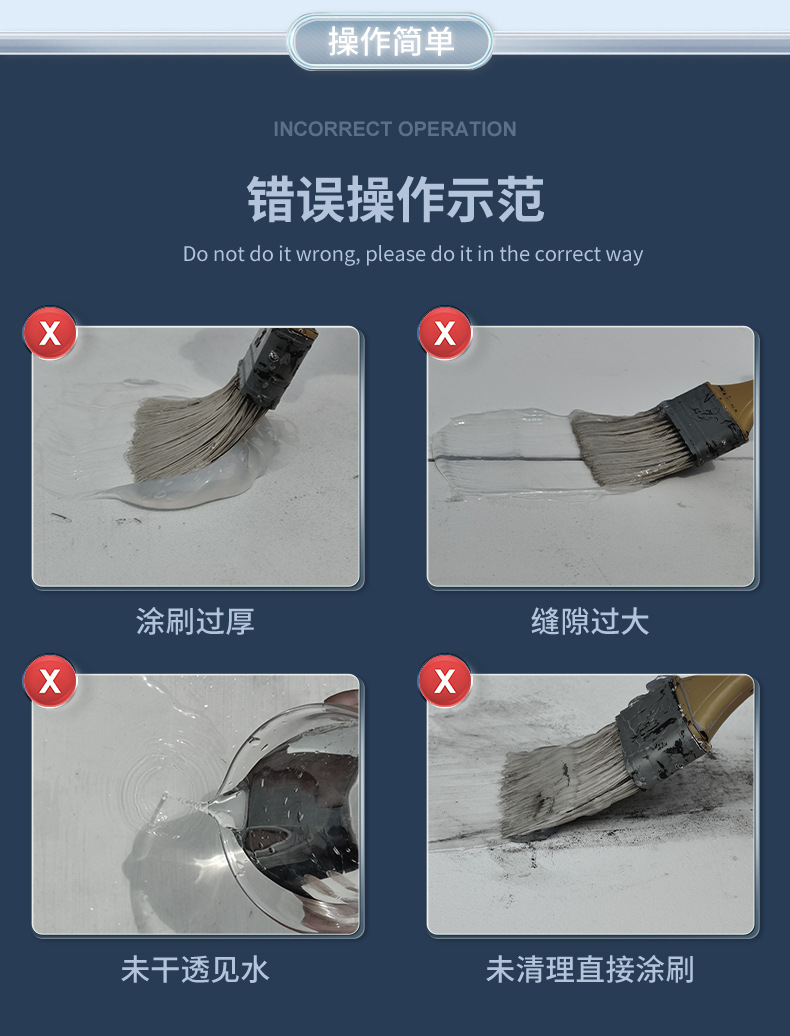 操作简单

INCORRECT OPERATION

错误操作示范

Do not do it wrong, please do it in the correct way

X

涂刷过厚

X

缝隙过大

X

未干透见水

X

未清理直接涂刷