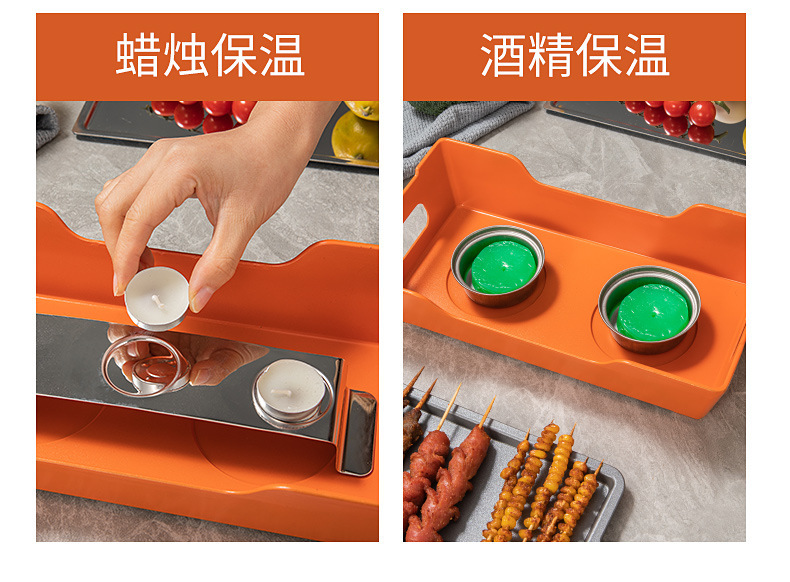 蜡烛保温

酒精保温