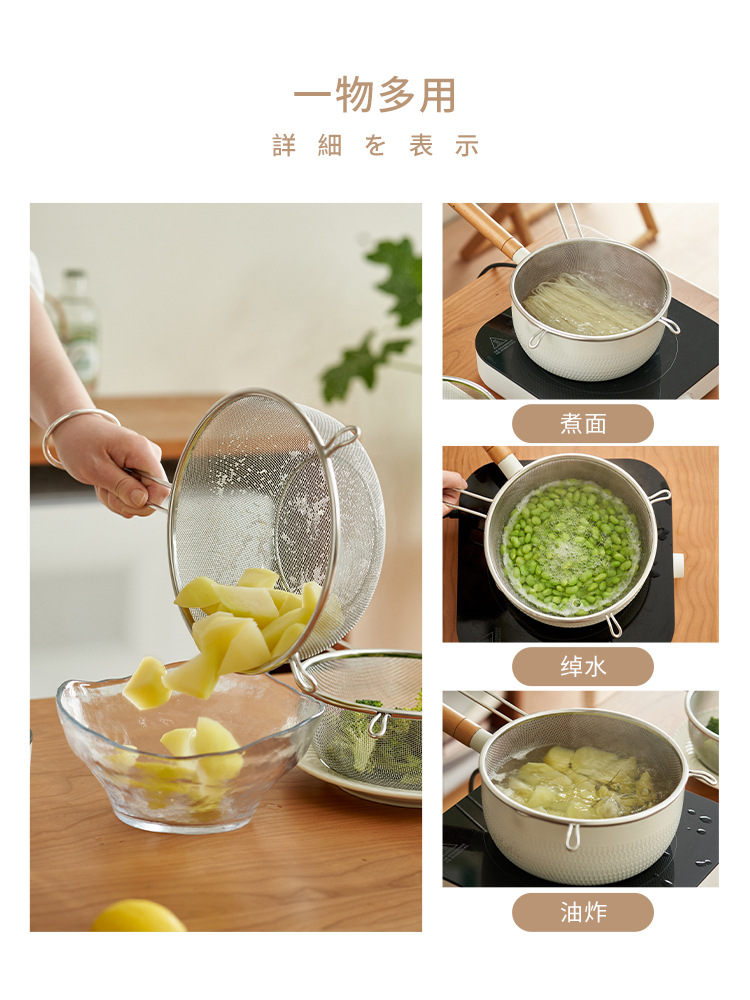 一物多用

詳細を表示

煮面

绰水

油炸