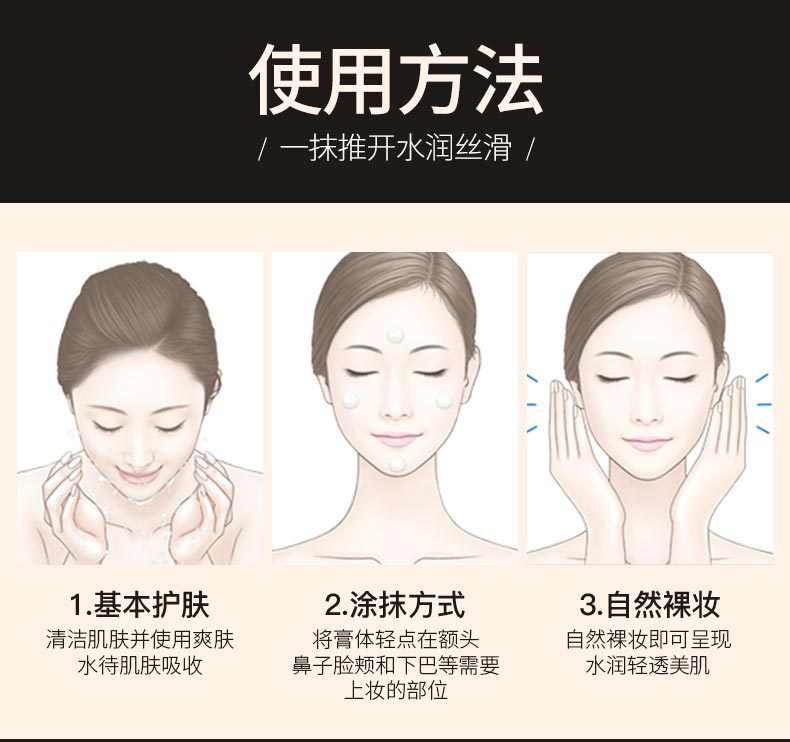 使用方法

/ 一抹推开水润丝滑 /

1.基本护肤
清洁肌肤并使用爽肤水待肌肤吸收

2.涂抹方式
将膏体轻点在额头鼻子脸颊和下巴等需要上妆的部位

3.自然裸妆
自然裸妆即可呈现水润轻透美肌