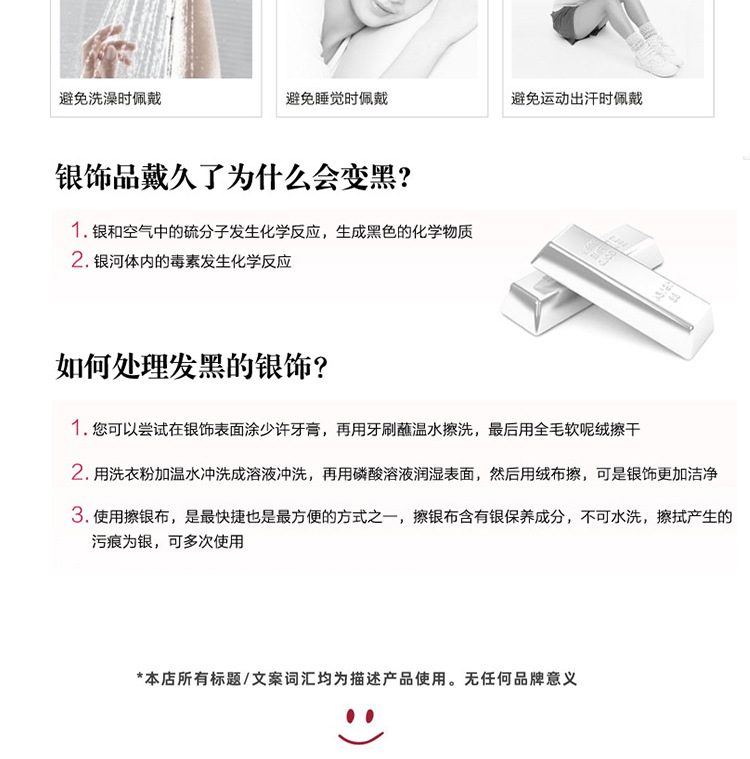 避免洗澡时佩戴

避免睡觉时佩戴

避免运动出汗时佩戴

银饰品戴久了为什么会变黑？

1. 银和空气中的硫分子发生化学反应，生成黑色的化学物质

2. 银河体内的毒素发生化学反应

如何处理发黑的银饰？

1. 您可以尝试在银饰表面涂少许牙膏，再用牙刷蘸温水擦洗，最后用全毛软呢绒擦干

2. 用洗衣粉加温水冲洗成溶液冲洗，再用磷酸溶液润湿表面，然后用绒布擦，可是银饰更加洁净

3. 使用擦银布，是最快捷也是最方便的方式之一，擦银布含有银保养成分，不可水洗，擦拭产生的污痕为银，可多次使用

*本店所有标题/文案词汇均为描述产品使用。无任何品牌意义