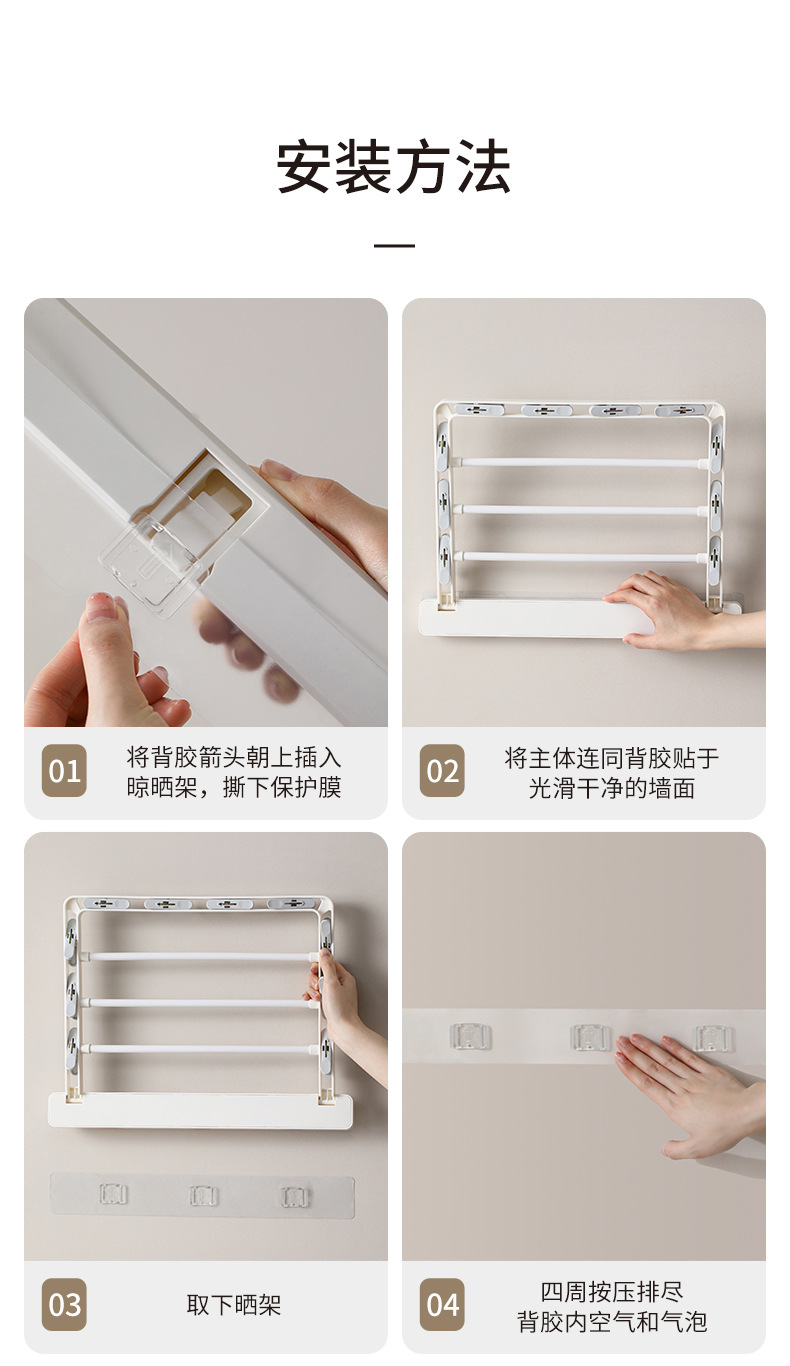 安装方法

01
将背胶箭头朝上插入晾晒架，撕下保护膜

02
将主体连同背胶贴于光滑干净的墙面

03
取下晒架

04
四周按压排尽背胶内空气和气泡