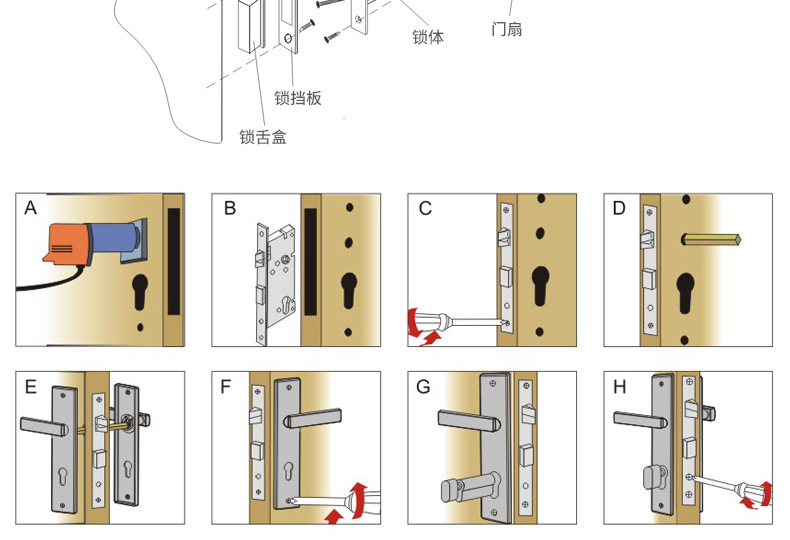 锁体

门扇

锁挡板

锁舌盒

A

B

C

D

E

F

G

H