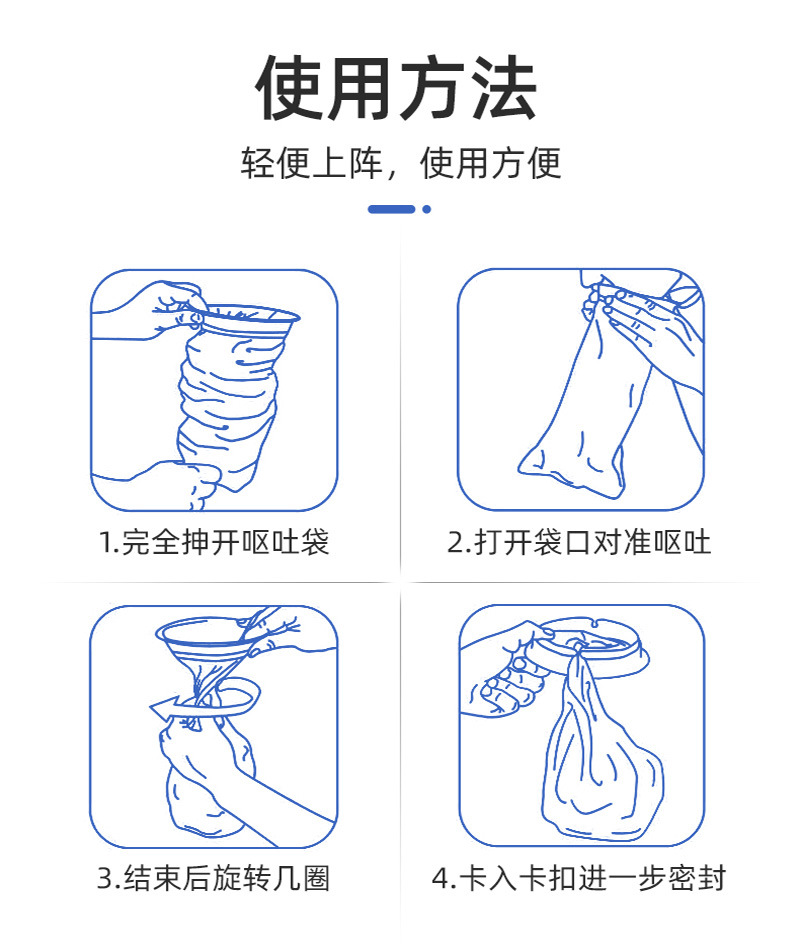 使用方法

轻便上阵，使用方便

1.完全抻开呕吐袋

2.打开袋口对准呕吐

3.结束后旋转几圈

4.卡入卡扣进一步密封