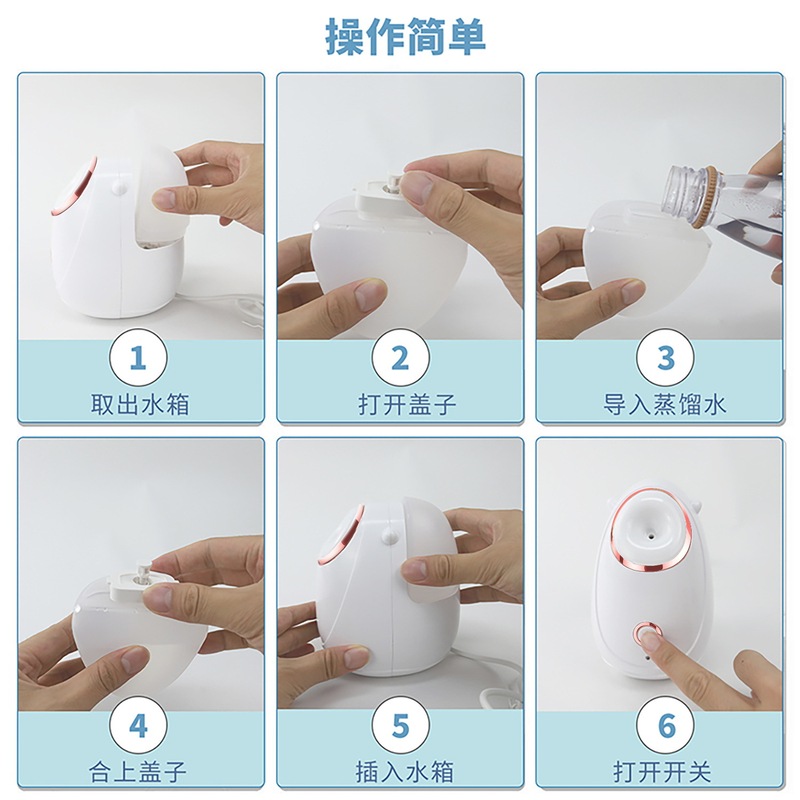 操作简单

1
取出水箱

2
打开盖子

3
导入蒸馏水

4
合上盖子

5
插入水箱

6
打开开关