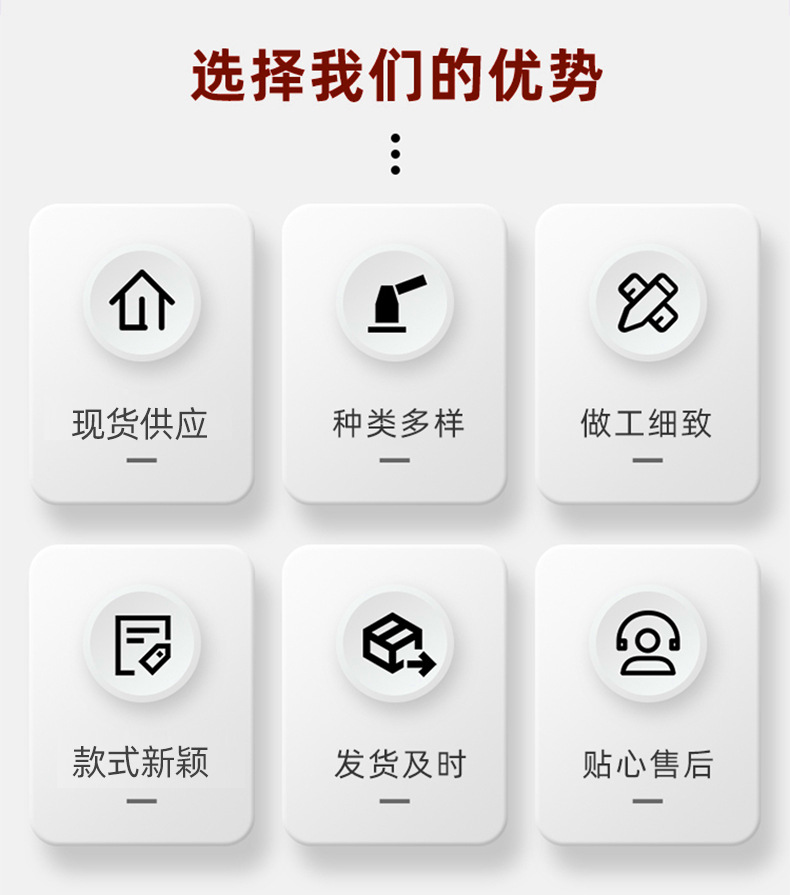 选择我们的优势

现货供应

种类多样

做工细致

款式新颖

发货及时

贴心售后