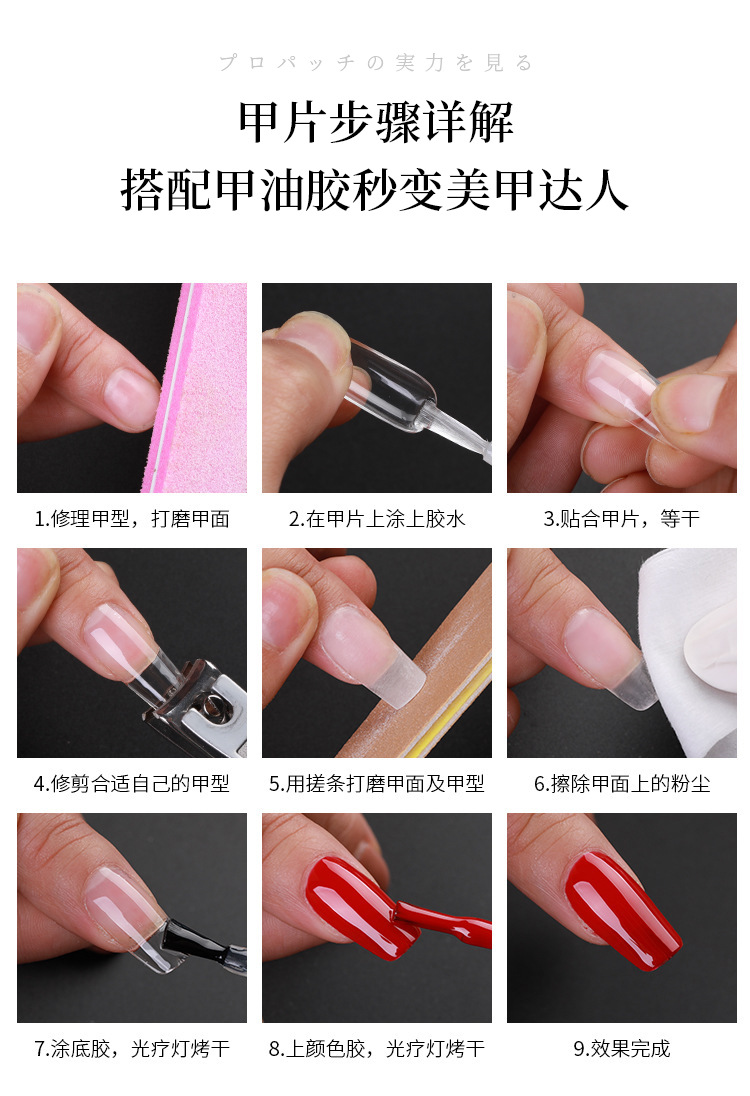 プロパッチの実力を見る

甲片步骤详解

搭配甲油胶秒变美甲达人

1.修理甲型，打磨甲面

2.在甲片上涂上胶水

3.贴合甲片，等干

4.修剪合适自己的甲型

5.用搓条打磨甲面及甲型

6.擦除甲面上的粉尘

7.涂底胶，光疗灯烤干

8.上颜色胶，光疗灯烤干

9.效果完成