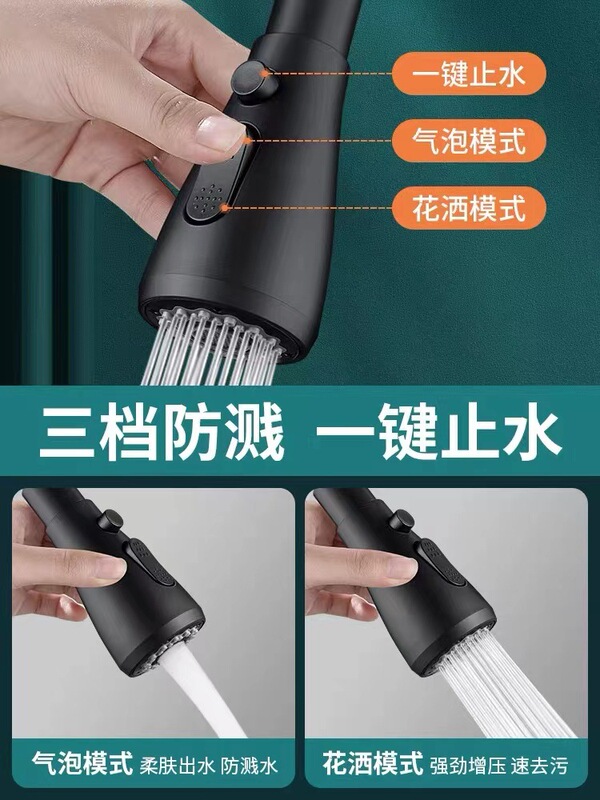 一键止水

气泡模式

花洒模式

三档防溅 一键止水

气泡模式 柔肤出水 防溅水

花洒模式 强劲增压 速去污