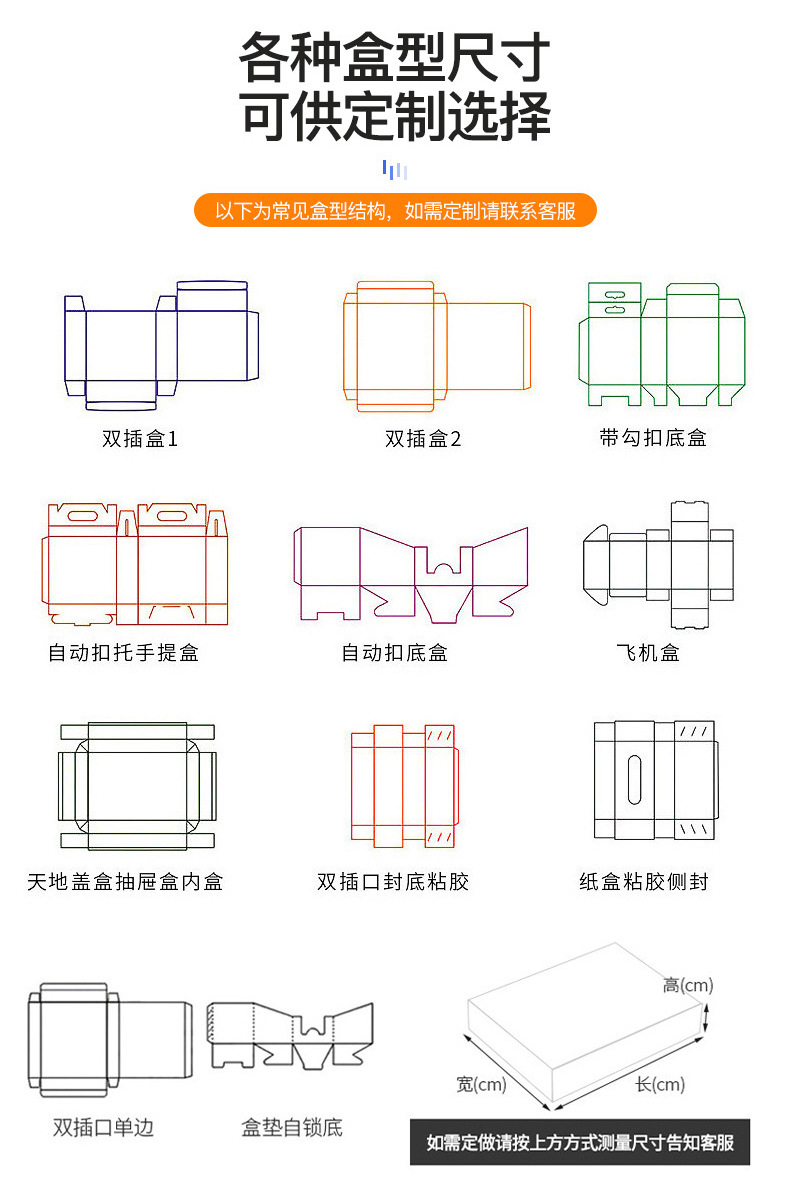 各种盒型尺寸
可供定制选择

以下为常见盒型结构，如需定制请联系客服

双插盒1

双插盒2

带勾扣底盒

自动扣托手提盒

自动扣底盒

飞机盒

天地盖盒抽屉盒内盒

双插口封底粘胶

纸盒粘胶侧封

双插口单边

盒垫自锁底

高(cm)

宽(cm)

长(cm)

如需定做请按上方方式测量尺寸告知客服