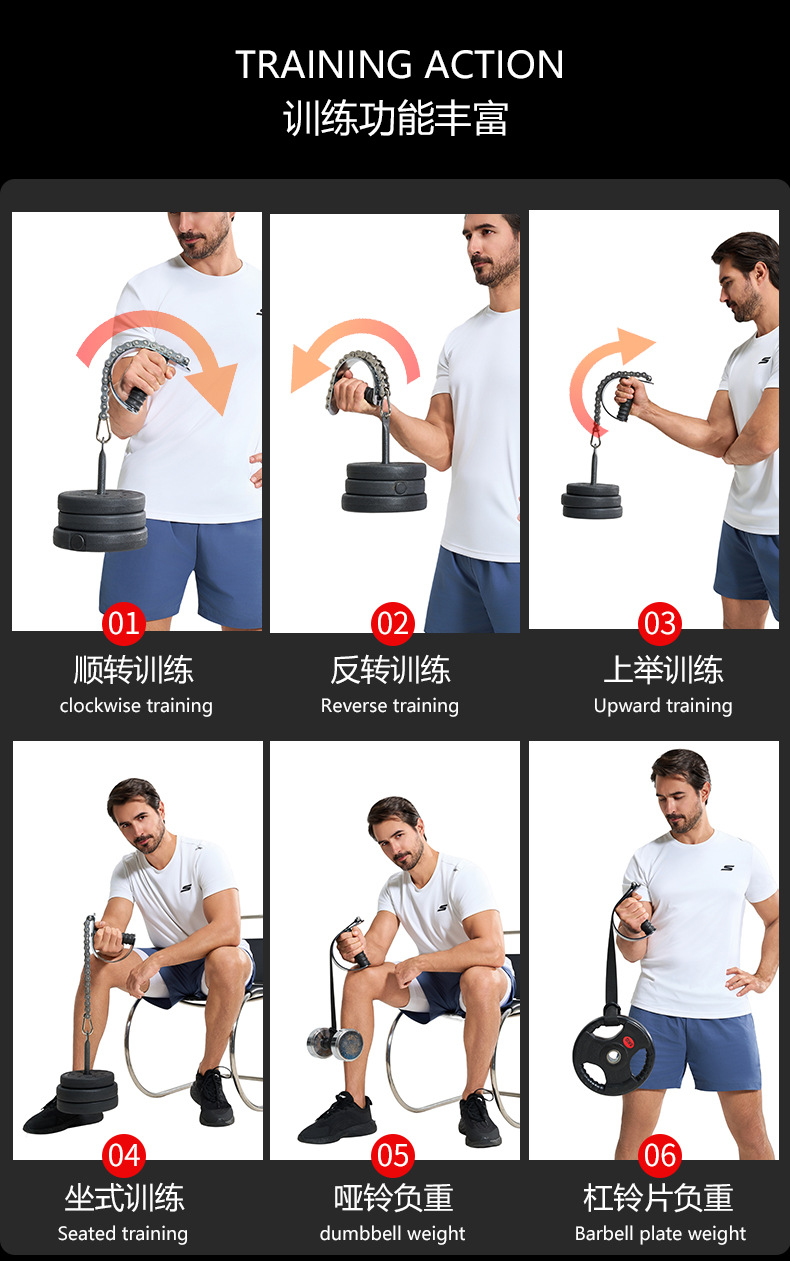 TRAINING ACTION
训练功能丰富

01
顺转训练
clockwise training

02
反转训练
Reverse training

03
上举训练
Upward training

04
坐式训练
Seated training

05
哑铃负重
dumbbell weight

06
杠铃片负重
Barbell plate weight