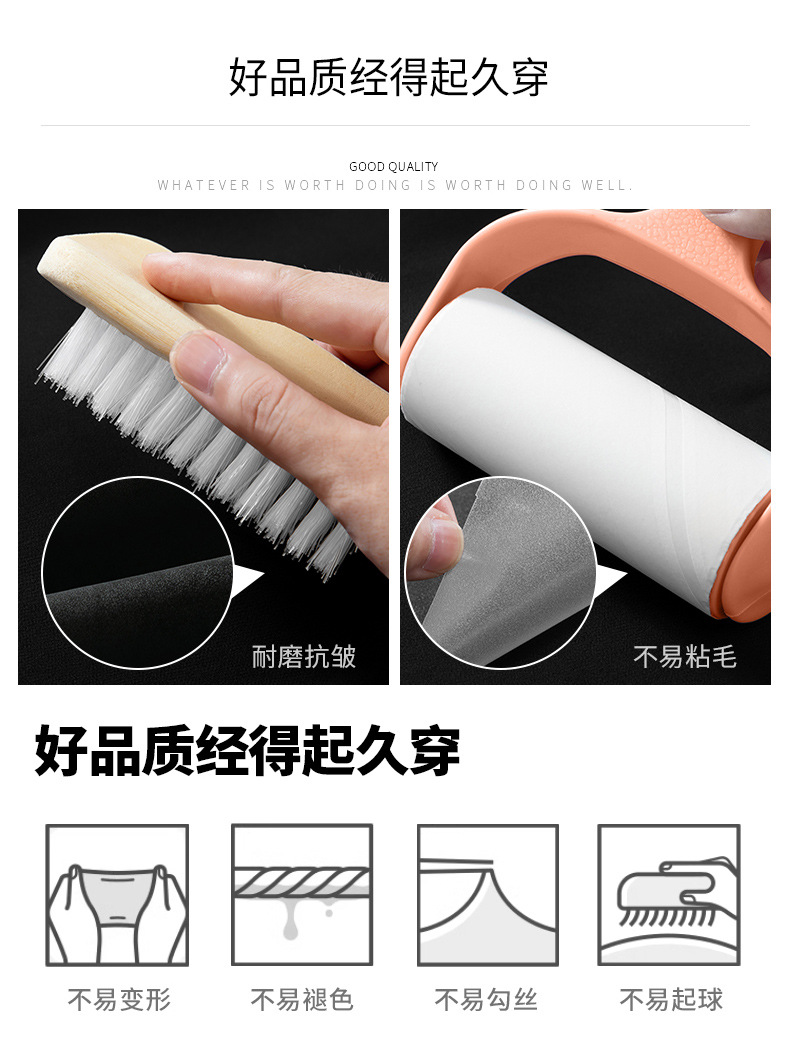 好品质经得起久穿

GOOD QUALITY
WHATEVER IS WORTH DOING IS WORTH DOING WELL.

耐磨抗皱

不易粘毛

好品质经得起久穿

不易变形

不易褪色

不易勾丝

不易起球