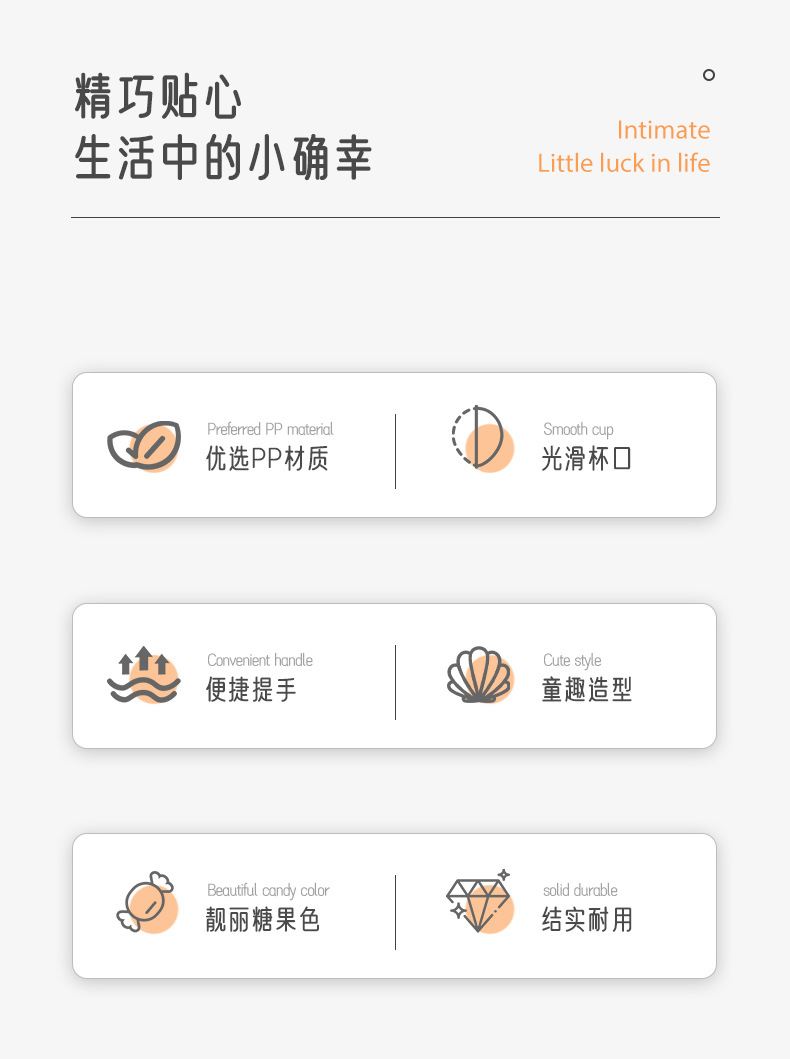 精巧贴心
生活中的小确幸

Intimate
Little luck in life

Preferred PP material
优选PP材质

Smooth cup
光滑杯口

Convenient handle
便捷提手

Cute style
童趣造型

Beautiful candy color
靓丽糖果色

solid durable
结实耐用