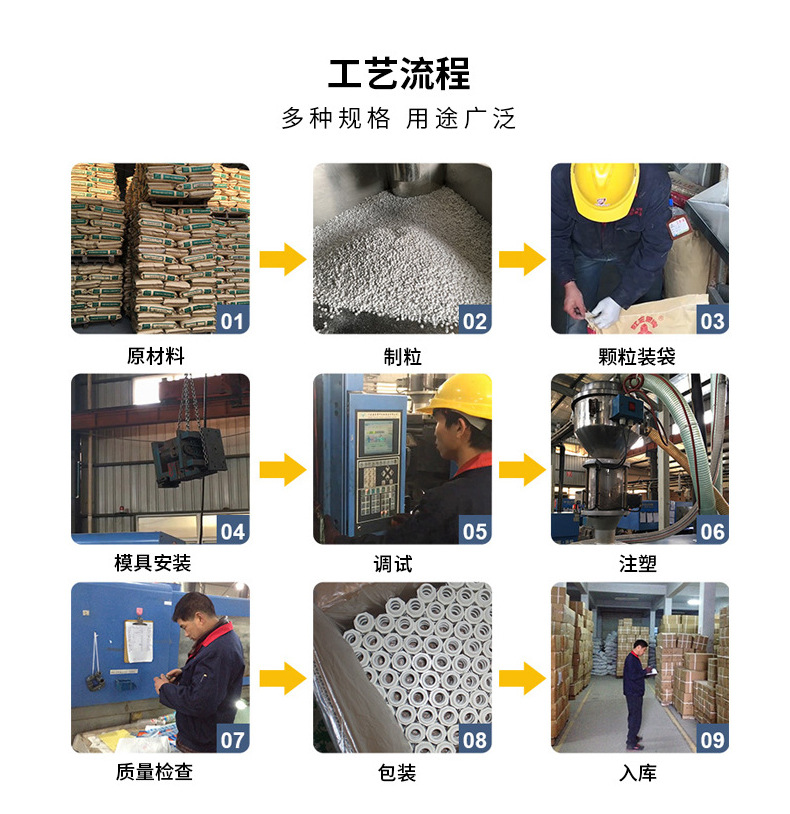 工艺流程

多种规格 用途广泛

01
原材料

02
制粒

03
颗粒装袋

04
模具安装

05
调试

06
注塑

07
质量检查

08
包装

09
入库