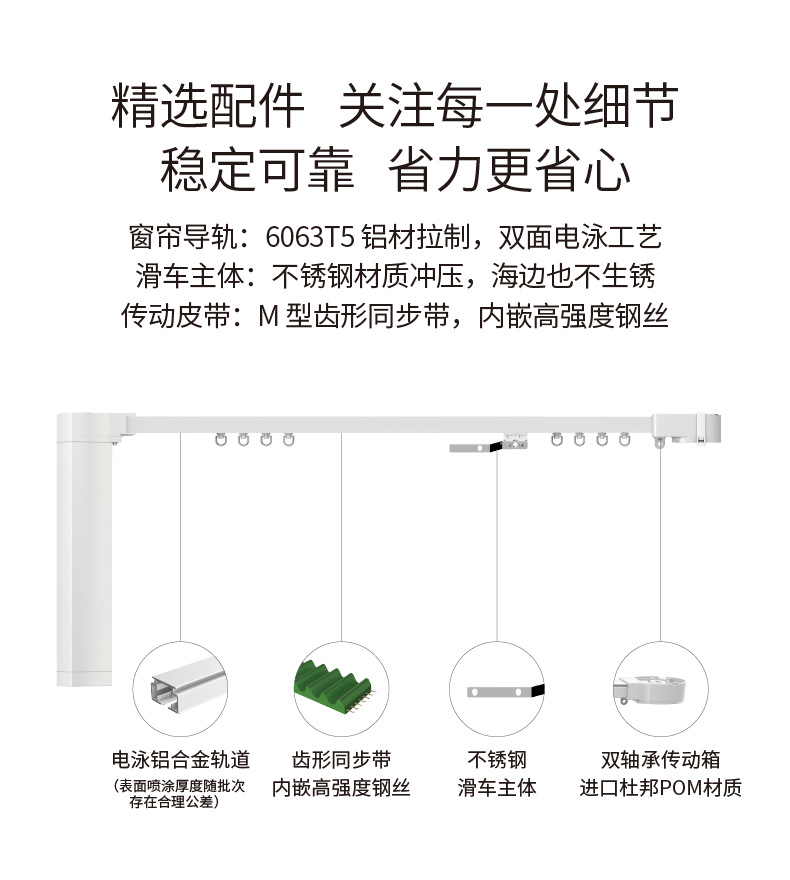 精选配件 关注每一处细节
稳定可靠 省力更省心

窗帘导轨：6063T5 铝材拉制，双面电泳工艺
滑车主体：不锈钢材质冲压，海边也不生锈
传动皮带：M 型齿形同步带，内嵌高强度钢丝

电泳铝合金轨道
（表面喷涂厚度随批次存在合理公差）

齿形同步带
内嵌高强度钢丝

不锈钢
滑车主体

双轴承传动箱
进口杜邦POM材质